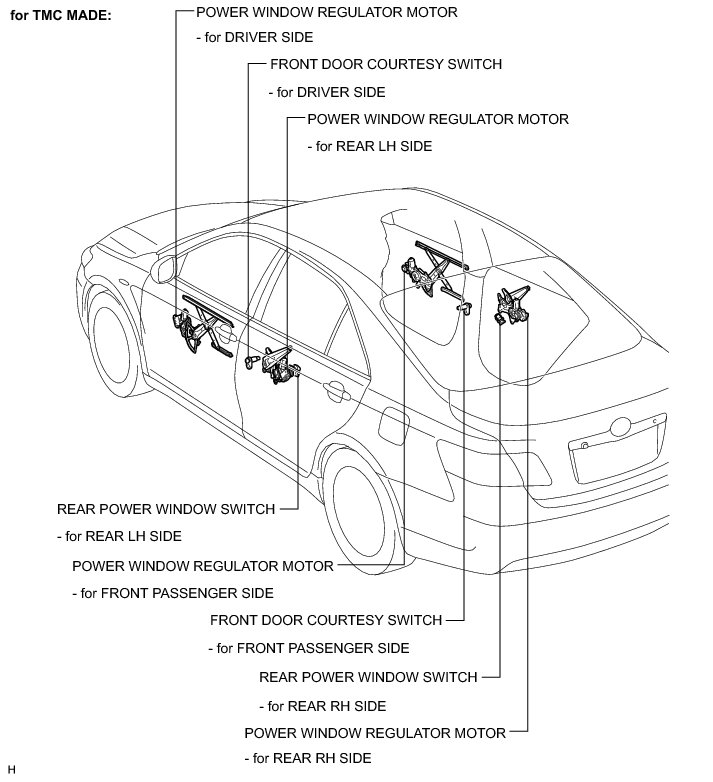 for TMC MADE:

POWER WINDOW REGULATOR MOTOR
- for DRIVER SIDE

FRONT DOOR COURTESY SWITCH
- for DRIVER SIDE

POWER WINDOW REGULATOR MOTOR
- for REAR LH SIDE

REAR POWER WINDOW SWITCH
- for REAR LH SIDE

POWER WINDOW REGULATOR MOTOR
- for FRONT PASSENGER SIDE

FRONT DOOR COURTESY SWITCH
- for FRONT PASSENGER SIDE

REAR POWER WINDOW SWITCH
- for REAR RH SIDE

POWER WINDOW REGULATOR MOTOR
- for REAR RH SIDE

H