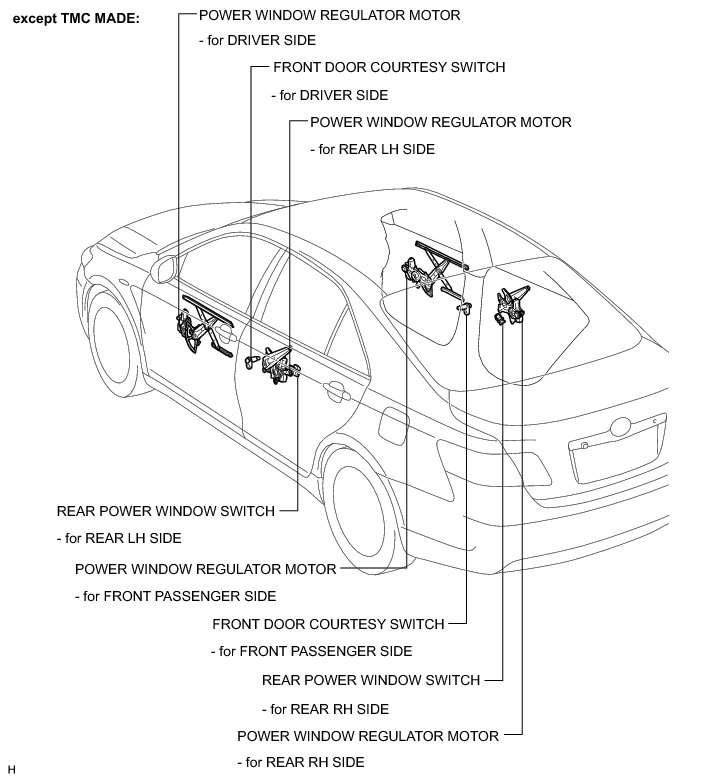 except TMC MADE:

POWER WINDOW REGULATOR MOTOR
- for DRIVER SIDE

FRONT DOOR COURTESY SWITCH
- for DRIVER SIDE

POWER WINDOW REGULATOR MOTOR
- for REAR LH SIDE

REAR POWER WINDOW SWITCH
- for REAR LH SIDE

POWER WINDOW REGULATOR MOTOR
- for FRONT PASSENGER SIDE

FRONT DOOR COURTESY SWITCH
- for FRONT PASSENGER SIDE

REAR POWER WINDOW SWITCH
- for REAR RH SIDE

POWER WINDOW REGULATOR MOTOR
- for REAR RH SIDE

H