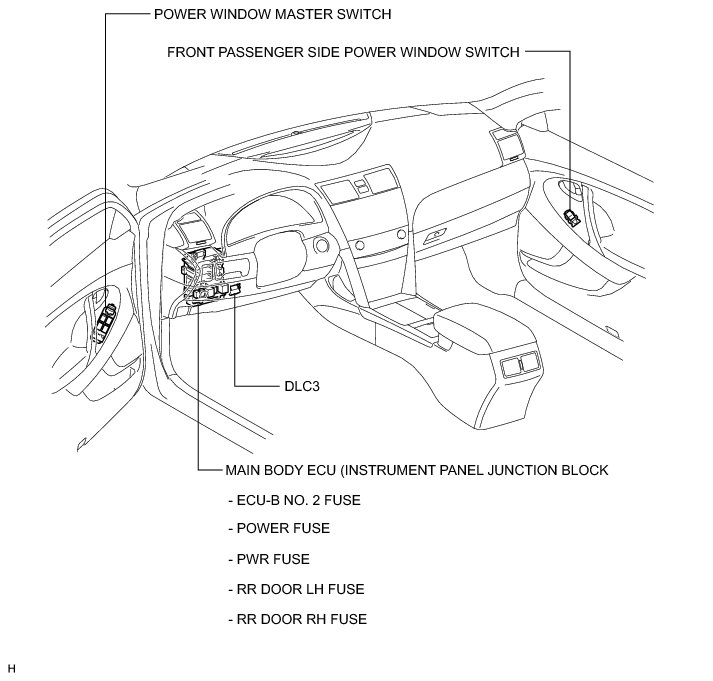 POWER WINDOW MASTER SWITCH

FRONT PASSENGER SIDE POWER WINDOW SWITCH

DLC3

MAIN BODY ECU (INSTRUMENT PANEL JUNCTION BLOCK

- ECU-B NO. 2 FUSE

- POWER FUSE

- PWR FUSE

- RR DOOR LH FUSE

- RR DOOR RH FUSE

H