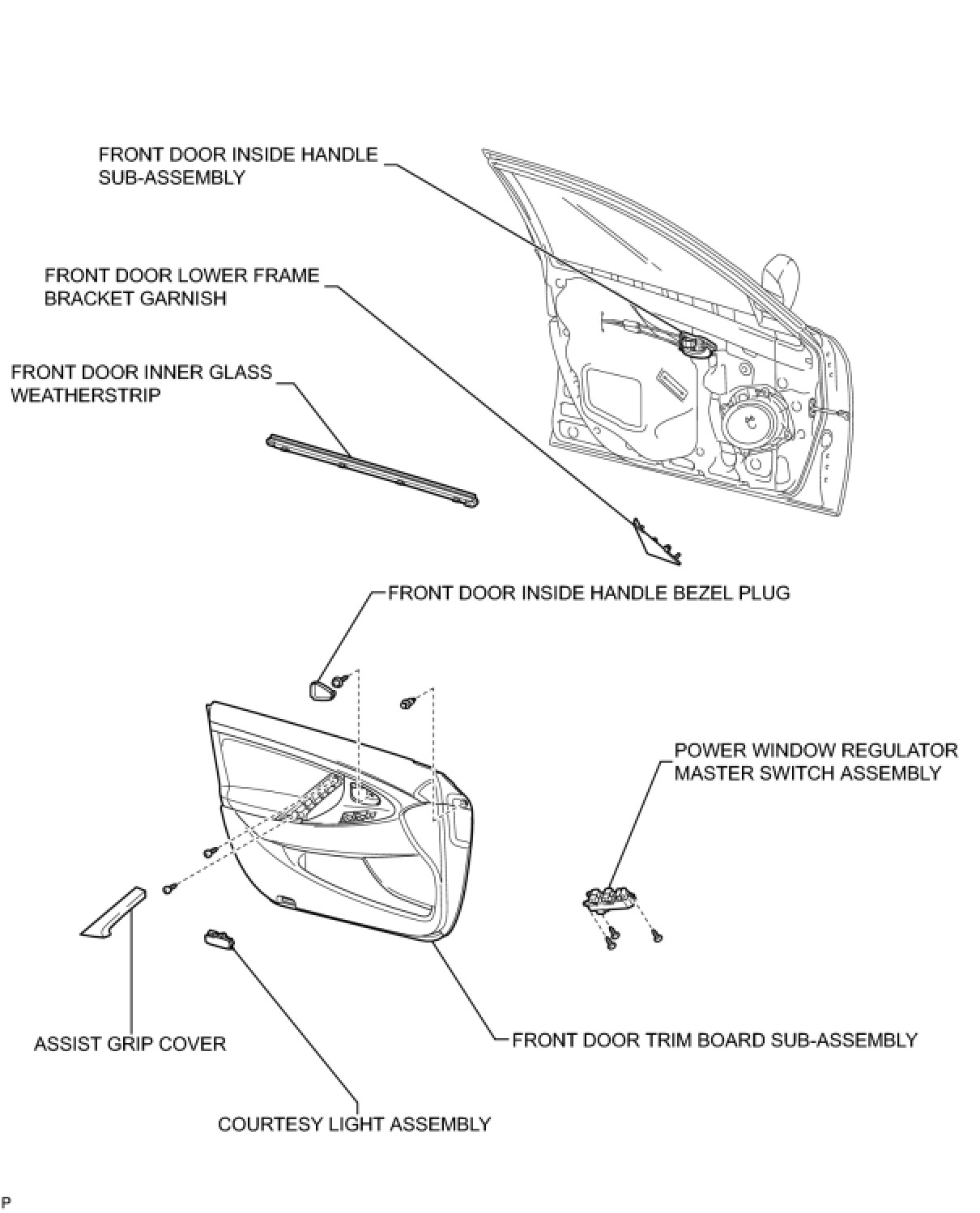 FRONT DOOR INSIDE HANDLE SUB-ASSEMBLY

FRONT DOOR LOWER FRAME BRACKET GARNISH

FRONT DOOR INNER GLASS WEATHERSTRIP

FRONT DOOR INSIDE HANDLE BEZEL PLUG

POWER WINDOW REGULATOR MASTER SWITCH ASSEMBLY

ASSIST GRIP COVER

FRONT DOOR TRIM BOARD SUB-ASSEMBLY

COURTESY LIGHT ASSEMBLY

P