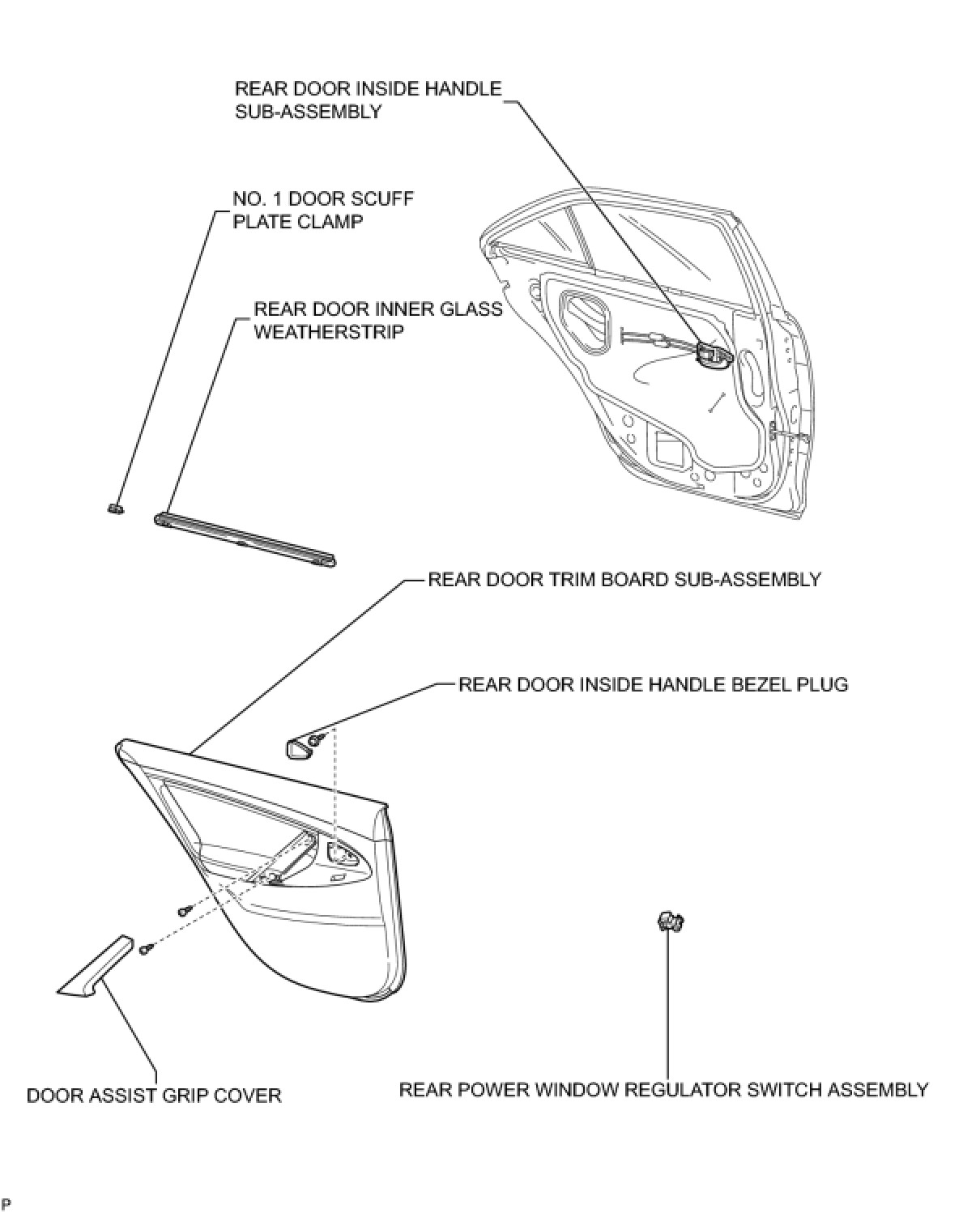 REAR DOOR INSIDE HANDLE SUB-ASSEMBLY

NO. 1 DOOR SCUFF PLATE CLAMP

REAR DOOR INNER GLASS WEATHERSTRIP

REAR DOOR TRIM BOARD SUB-ASSEMBLY

REAR DOOR INSIDE HANDLE BEZEL PLUG

DOOR ASSIST GRIP COVER

REAR POWER WINDOW REGULATOR SWITCH ASSEMBLY

P