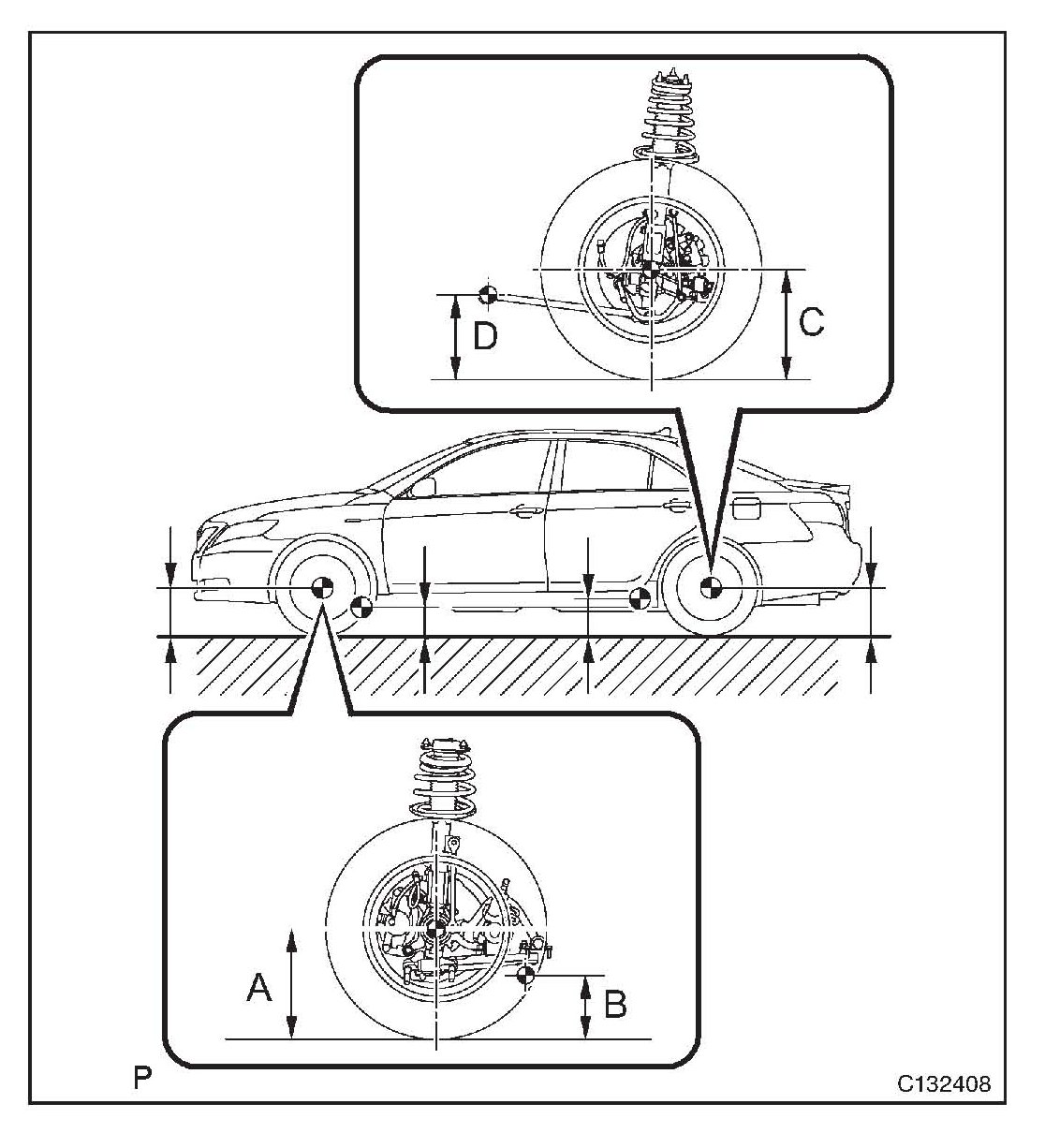 D
C
A
B
P
C132408