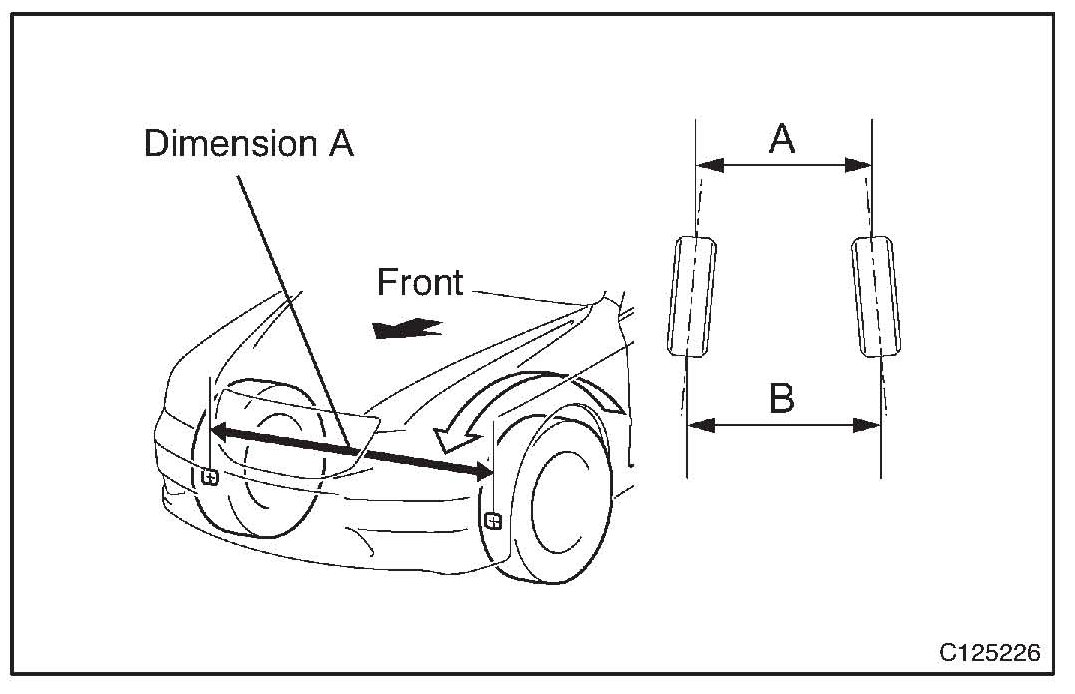 Dimension A

Front

A

B

C125226