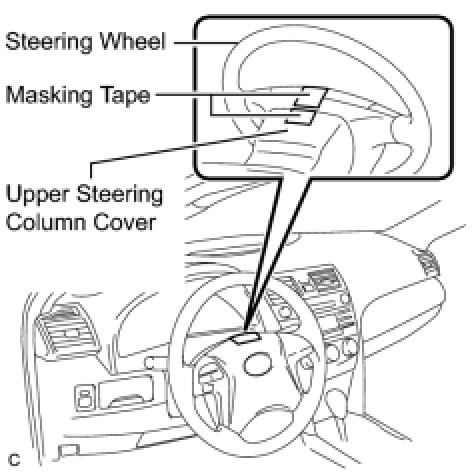 Steering Wheel

Masking Tape

Upper Steering Column Cover

C