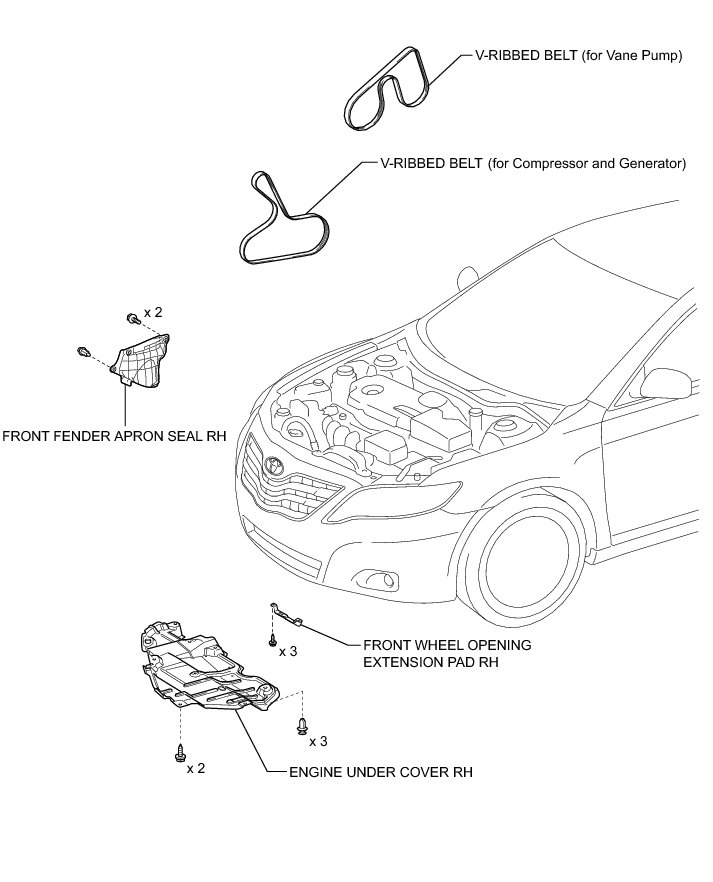 V-RIBBED BELT (for Vane Pump)

V-RIBBED BELT (for Compressor and Generator)

x 2

FRONT FENDER APRON SEAL RH

x 3

FRONT WHEEL OPENING EXTENSION PAD RH

x 3

x 2

ENGINE UNDER COVER RH