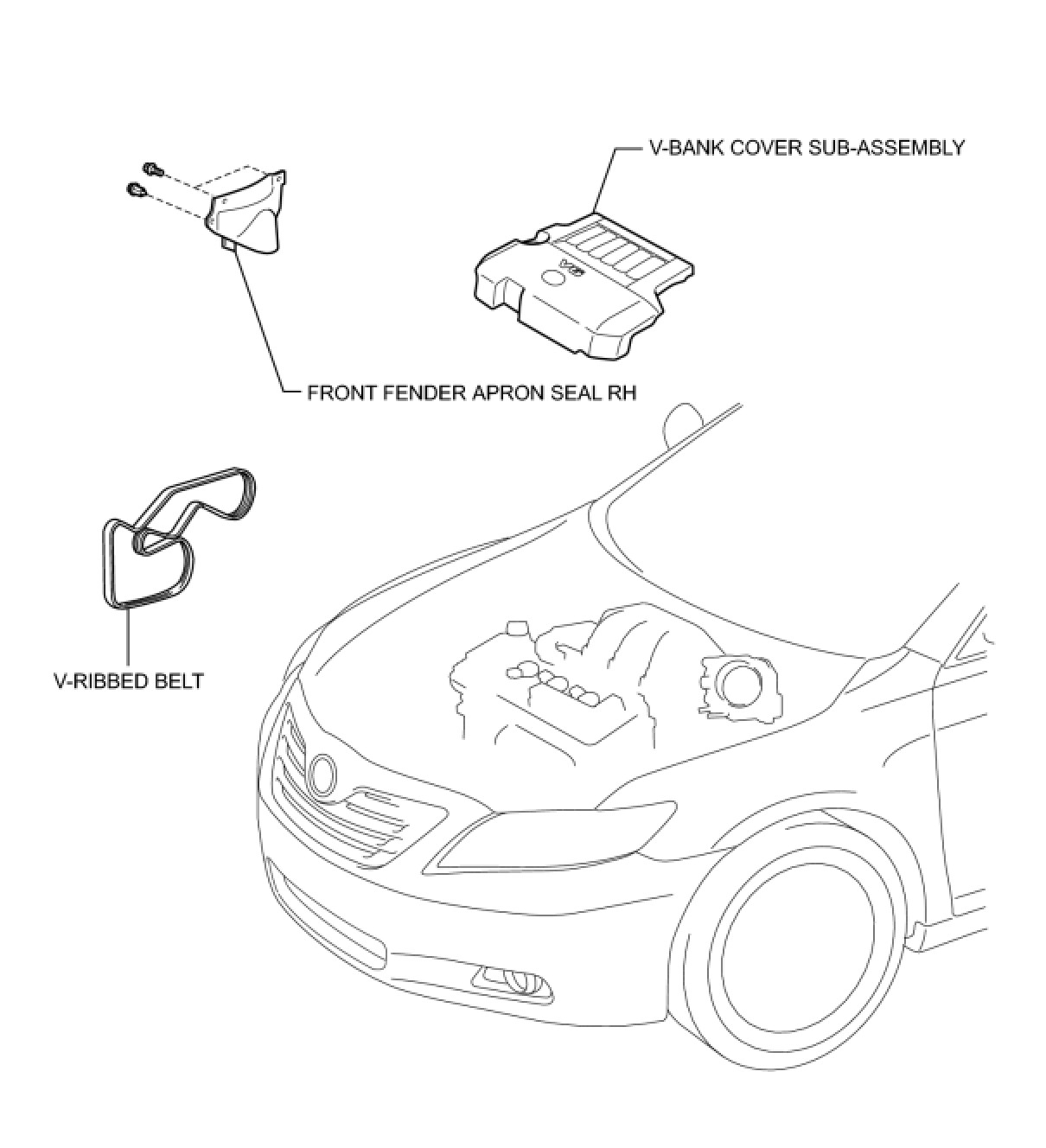 V-BANK COVER SUB-ASSEMBLY

V6

FRONT FENDER APRON SEAL RH

V-RIBBED BELT