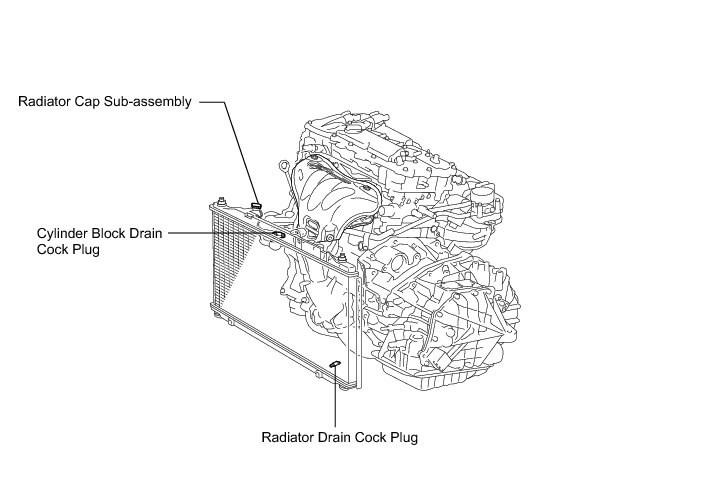 Radiator Cap Sub-assembly

Cylinder Block Drain Cock Plug

Radiator Drain Cock Plug