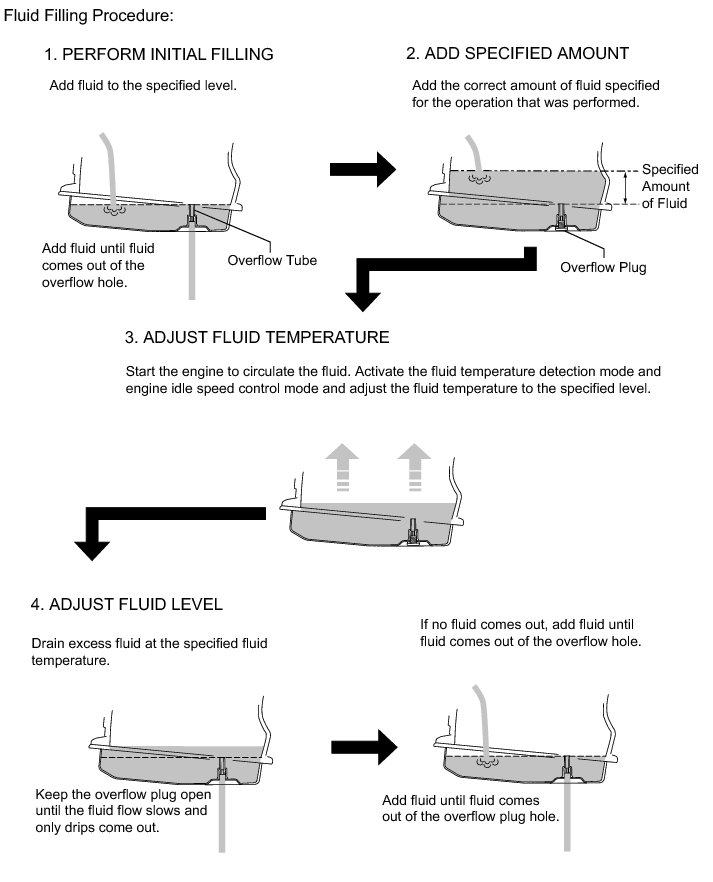 Fluid Filling Procedure:

1. PERFORM INITIAL FILLING

Add fluid to the specified level.

Add fluid until fluid comes out of the overflow hole.

Overflow Tube

2. ADD SPECIFIED AMOUNT

Add the correct amount of fluid specified for the operation that was performed.

Specified Amount of Fluid

Overflow Plug

3. ADJUST FLUID TEMPERATURE

Start the engine to circulate the fluid. Activate the fluid temperature detection mode and engine idle speed control mode and adjust the fluid temperature to the specified level.

4. ADJUST FLUID LEVEL

Drain excess fluid at the specified fluid temperature.

Keep the overflow plug open until the fluid flow slows and only drips come out.

If no fluid comes out, add fluid until fluid comes out of the overflow hole.

Add fluid until fluid comes out of the overflow plug hole.