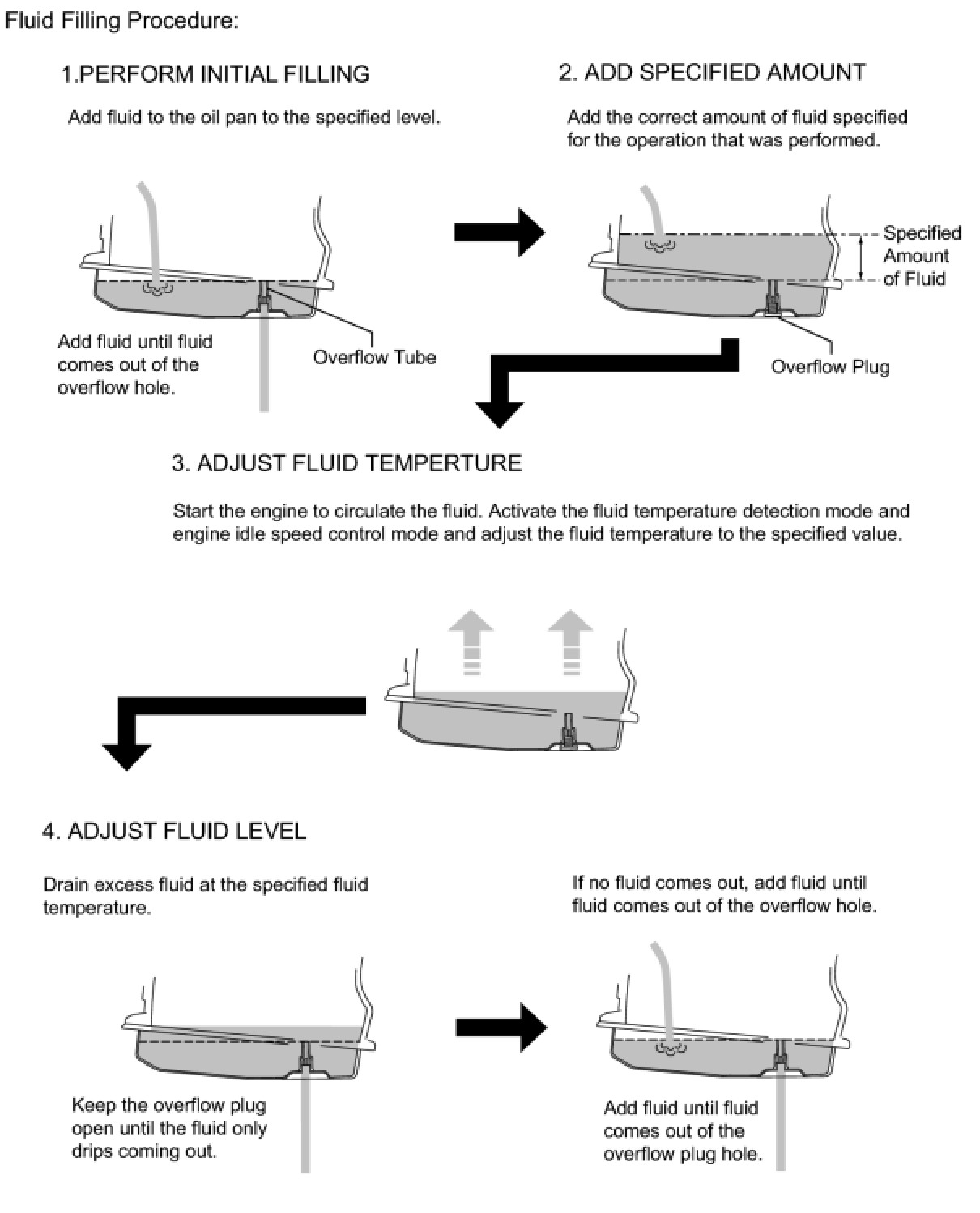 Fluid Filling Procedure:

1.PERFORM INITIAL FILLING

Add fluid to the oil pan to the specified level.

Add fluid until fluid comes out of the overflow hole.

Overflow Tube

2. ADD SPECIFIED AMOUNT

Add the correct amount of fluid specified for the operation that was performed.

Specified Amount of Fluid

Overflow Plug

3. ADJUST FLUID TEMPERTURE

Start the engine to circulate the fluid. Activate the fluid temperature detection mode and engine idle speed control mode and adjust the fluid temperature to the specified value.

4. ADJUST FLUID LEVEL

Drain excess fluid at the specified fluid temperature.

Keep the overflow plug open until the fluid only drips coming out.

If no fluid comes out, add fluid until fluid comes out of the overflow hole.

Add fluid until fluid comes out of the overflow plug hole.