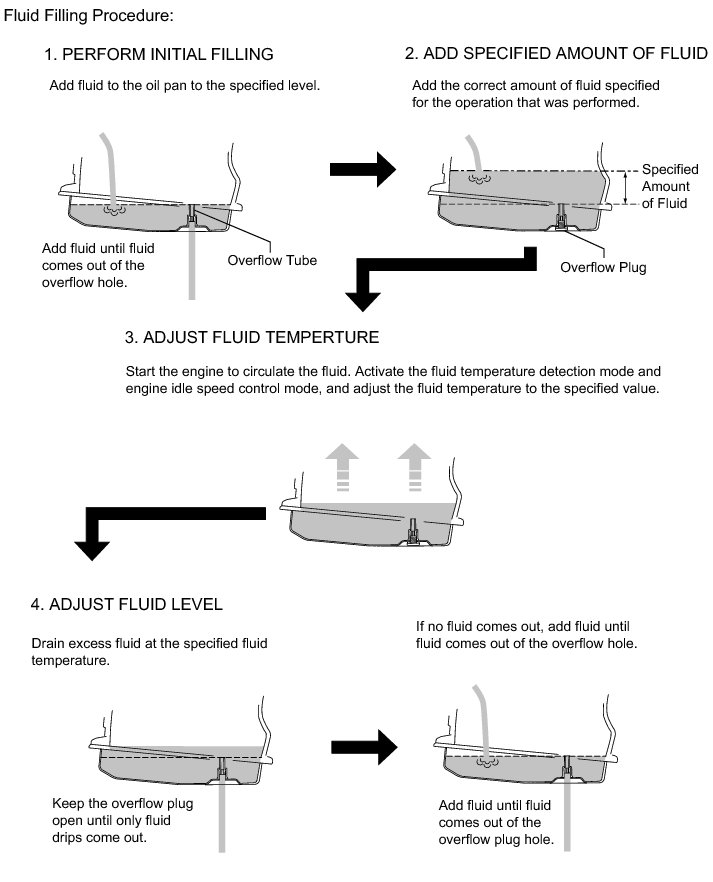 Fluid Filling Procedure:

1. PERFORM INITIAL FILLING

Add fluid to the oil pan to the specified level.

Add fluid until fluid comes out of the overflow hole.

Overflow Tube

2. ADD SPECIFIED AMOUNT OF FLUID

Add the correct amount of fluid specified for the operation that was performed.

Specified Amount of Fluid

Overflow Plug

3. ADJUST FLUID TEMPERTURE

Start the engine to circulate the fluid. Activate the fluid temperature detection mode and engine idle speed control mode, and adjust the fluid temperature to the specified value.

4. ADJUST FLUID LEVEL

Drain excess fluid at the specified fluid temperature.

Keep the overflow plug open until only fluid drips come out.

If no fluid comes out, add fluid until fluid comes out of the overflow hole.

Add fluid until fluid comes out of the overflow plug hole.