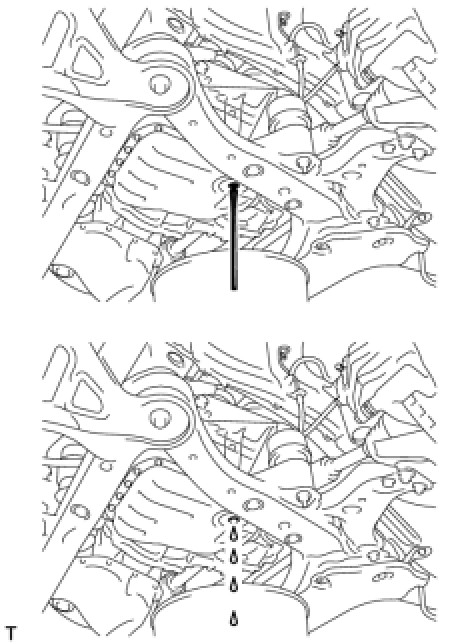 T