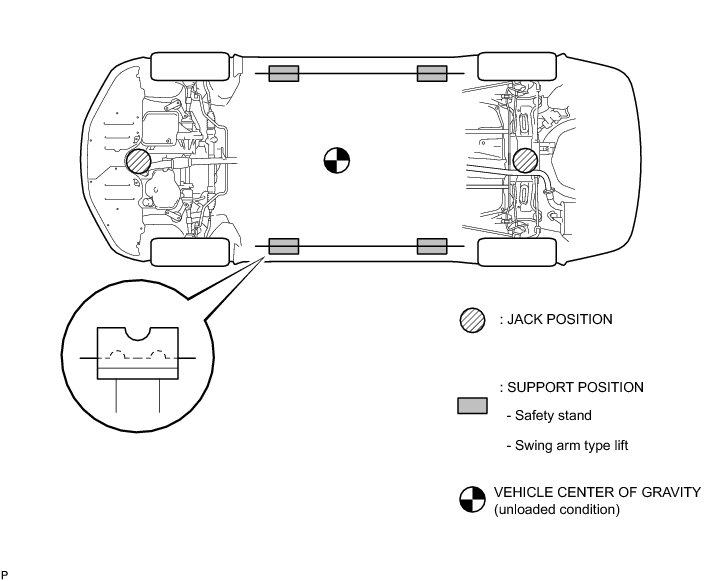 : JACK POSITION

: SUPPORT POSITION

- Safety stand

- Swing arm type lift

VEHICLE CENTER OF GRAVITY
(unloaded condition)

P