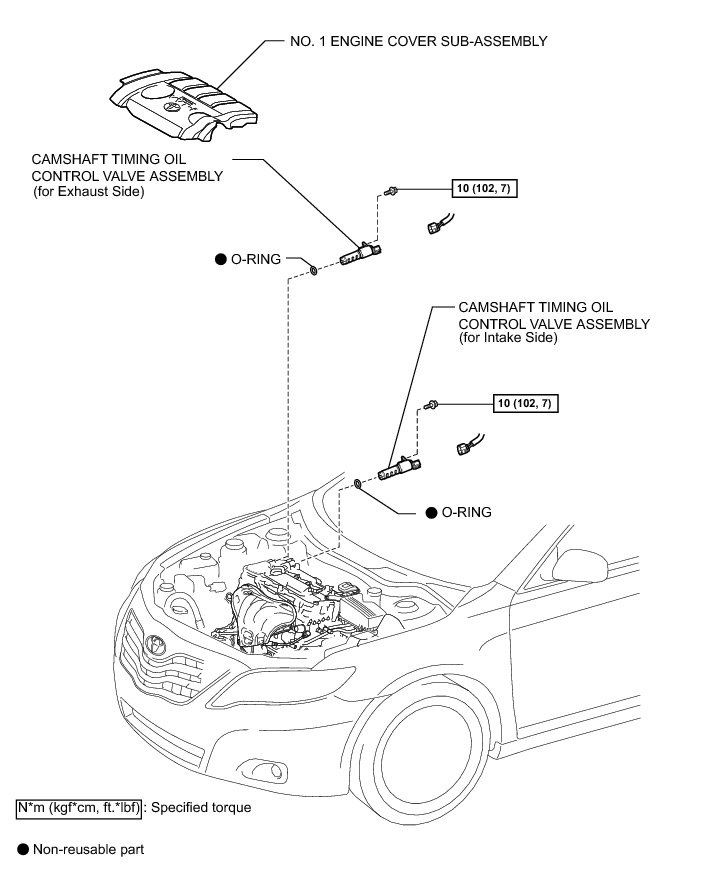 NO. 1 ENGINE COVER SUB-ASSEMBLY

CAMSHAFT TIMING OIL CONTROL VALVE ASSEMBLY (for Exhaust Side)

10 (102, 7)

● O-RING

CAMSHAFT TIMING OIL CONTROL VALVE ASSEMBLY (for Intake Side)

10 (102, 7)

● O-RING

N*m (kgf*cm, ft.*lbf) : Specified torque

● Non-reusable part