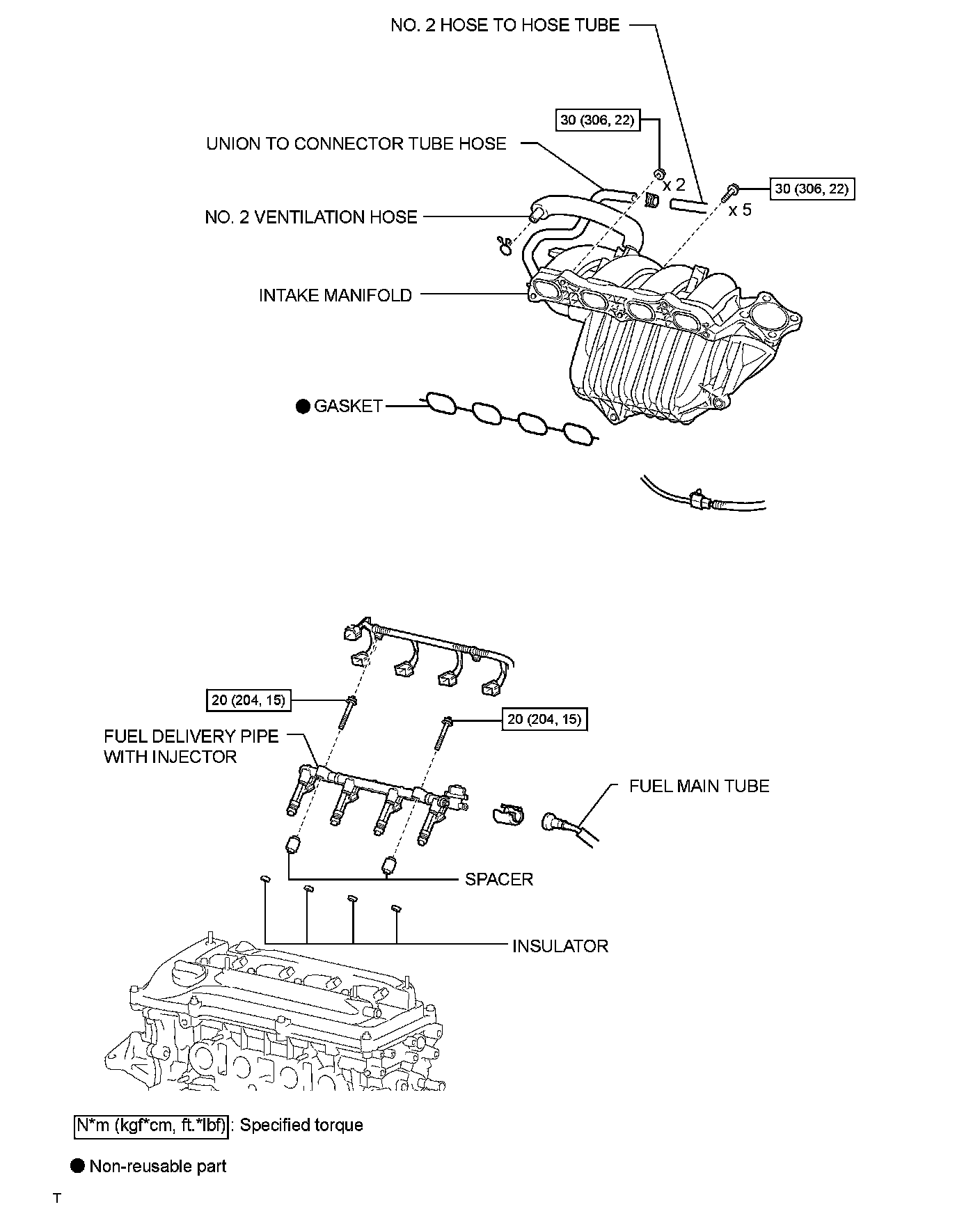 NO. 2 HOSE TO HOSE TUBE

30 (306, 22)

UNION TO CONNECTOR TUBE HOSE

x 2

30 (306, 22)

x 5

NO. 2 VENTILATION HOSE

INTAKE MANIFOLD

● GASKET

20 (204, 15)

20 (204, 15)

FUEL DELIVERY PIPE WITH INJECTOR

FUEL MAIN TUBE

SPACER

INSULATOR

N*m (kgf*cm, ft.*lbf) : Specified torque

● Non-reusable part

T