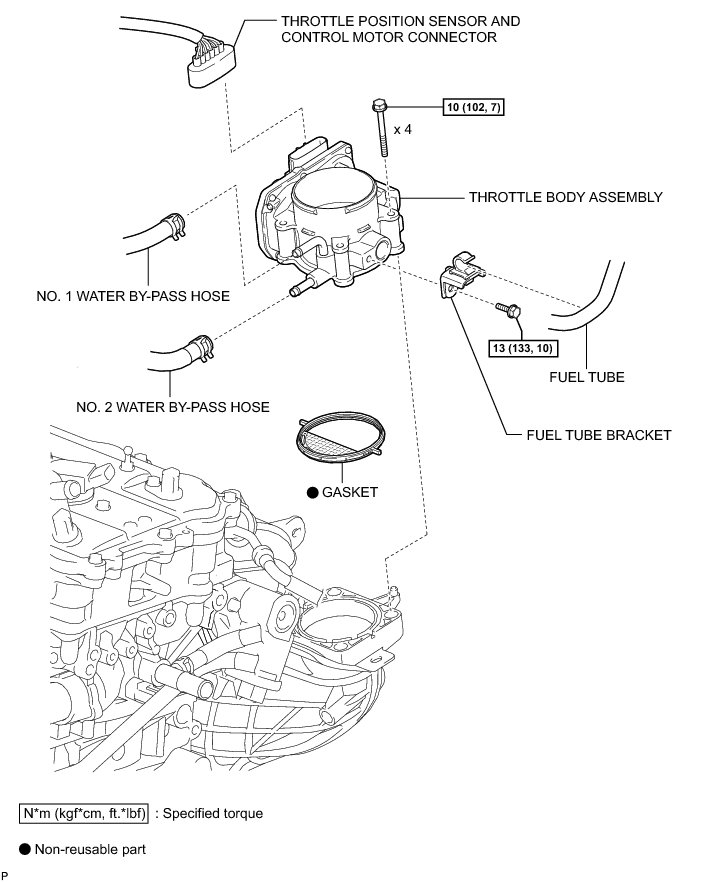 THROTTLE POSITION SENSOR AND CONTROL MOTOR CONNECTOR

10 (102, 7)

x 4

THROTTLE BODY ASSEMBLY

NO. 1 WATER BY-PASS HOSE

13 (133, 10)

FUEL TUBE

NO. 2 WATER BY-PASS HOSE

FUEL TUBE BRACKET

● GASKET

N*m (kgf*cm, ft.*lbf) : Specified torque

● Non-reusable part

P