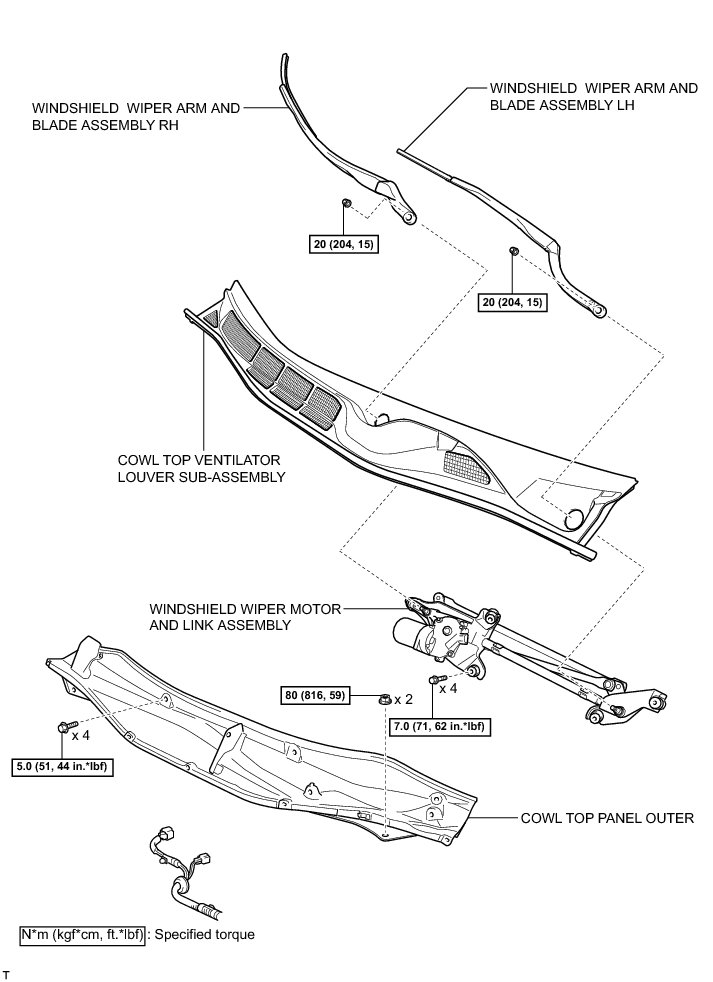 WINDSHIELD WIPER ARM AND BLADE ASSEMBLY RH

WINDSHIELD WIPER ARM AND BLADE ASSEMBLY LH

20 (204, 15)

20 (204, 15)

COWL TOP VENTILATOR LOUVER SUB-ASSEMBLY

WINDSHIELD WIPER MOTOR AND LINK ASSEMBLY

80 (816, 59)

x 2

x 4

7.0 (71, 62 in.*lbf)

x 4

5.0 (51, 44 in.*lbf)

COWL TOP PANEL OUTER

N*m (kgf*cm, ft.*lbf) : Specified torque

T