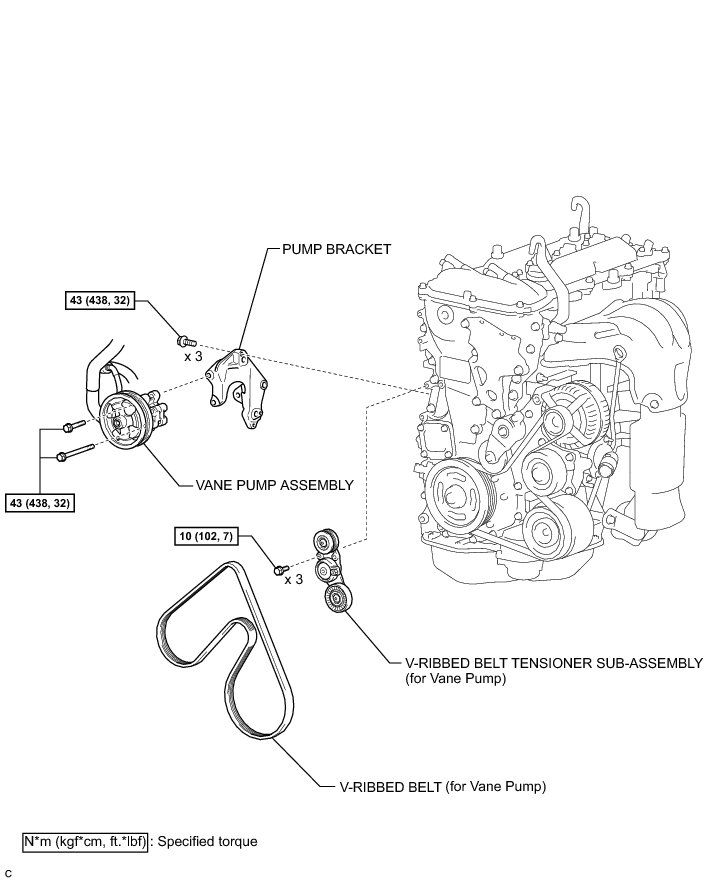 PUMP BRACKET

43 (438, 32)

x 3

VANE PUMP ASSEMBLY

43 (438, 32)

10 (102, 7)

x 3

V-RIBBED BELT TENSIONER SUB-ASSEMBLY (for Vane Pump)

V-RIBBED BELT (for Vane Pump)

N*m (kgf*cm, ft.*lbf) : Specified torque

C