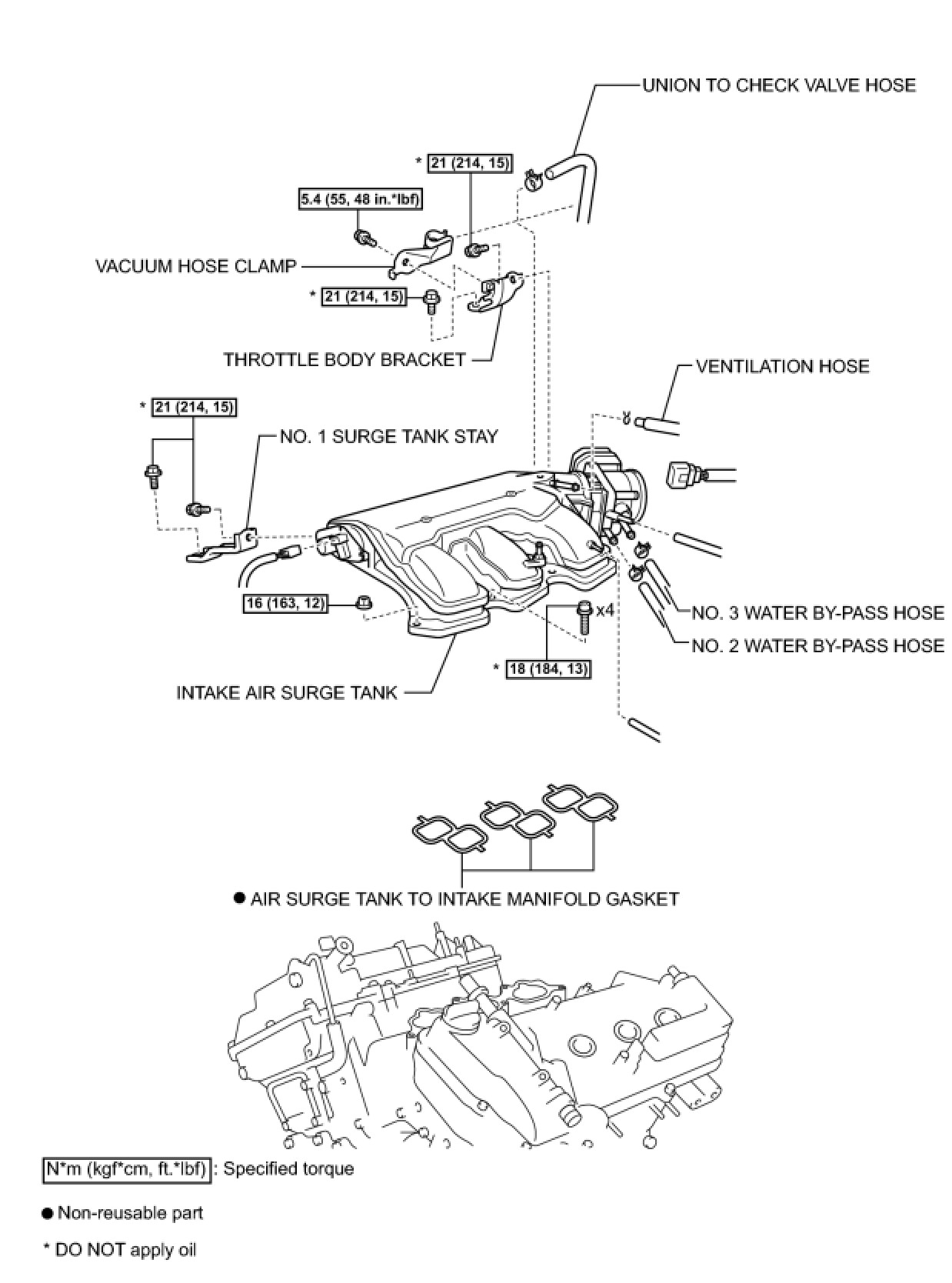 UNION TO CHECK VALVE HOSE

* 21 (214, 15)

5.4 (55, 48 in.*lbf)

VACUUM HOSE CLAMP

* 21 (214, 15)

THROTTLE BODY BRACKET

VENTILATION HOSE

* 21 (214, 15)

NO. 1 SURGE TANK STAY

16 (163, 12)

x4

NO. 3 WATER BY-PASS HOSE

NO. 2 WATER BY-PASS HOSE

* 18 (184, 13)

INTAKE AIR SURGE TANK

● AIR SURGE TANK TO INTAKE MANIFOLD GASKET

N*m (kgf*cm, ft.*lbf) : Specified torque

● Non-reusable part

* DO NOT apply oil