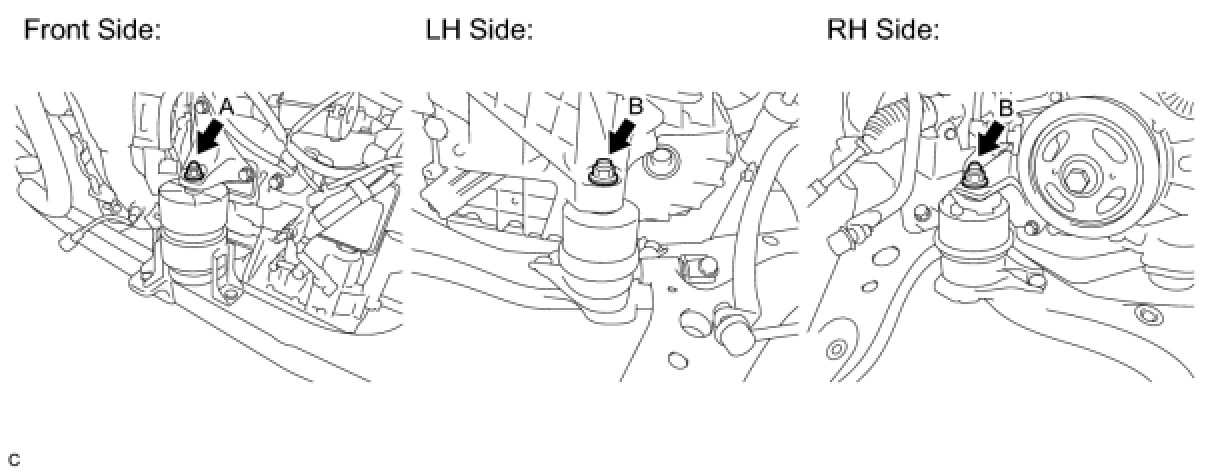 Front Side:

A

LH Side:

B

RH Side:

B

C