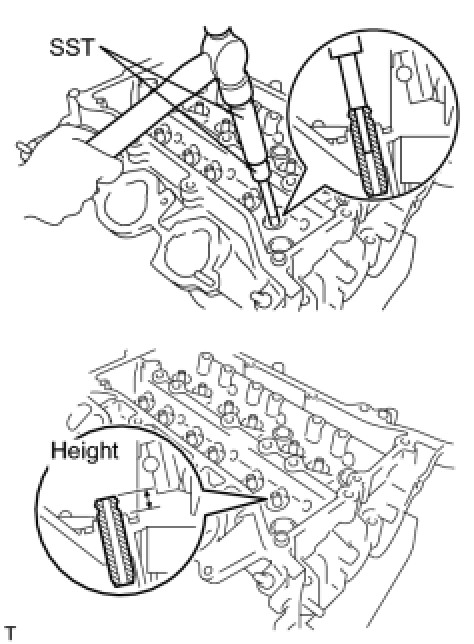 SST

Height

T