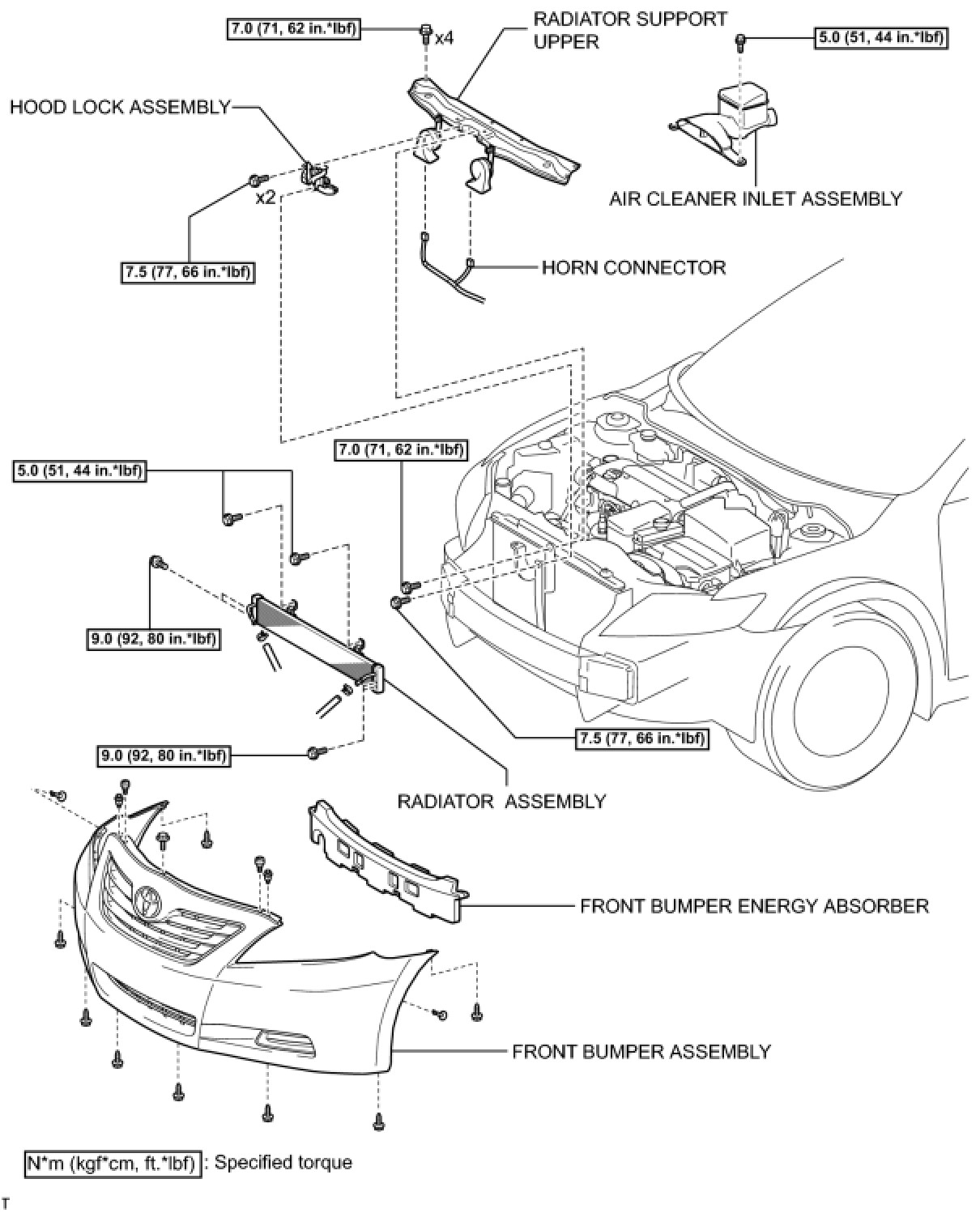 7.0 (71, 62 in.*lbf)

x4

RADIATOR SUPPORT UPPER

5.0 (51, 44 in.*lbf)

HOOD LOCK ASSEMBLY

x2

AIR CLEANER INLET ASSEMBLY

7.5 (77, 66 in.*lbf)

HORN CONNECTOR

7.0 (71, 62 in.*lbf)

5.0 (51, 44 in.*lbf)

9.0 (92, 80 in.*lbf)

7.5 (77, 66 in.*lbf)

9.0 (92, 80 in.*lbf)

RADIATOR ASSEMBLY

FRONT BUMPER ENERGY ABSORBER

FRONT BUMPER ASSEMBLY

N*m (kgf*cm, ft.*lbf) : Specified torque

T