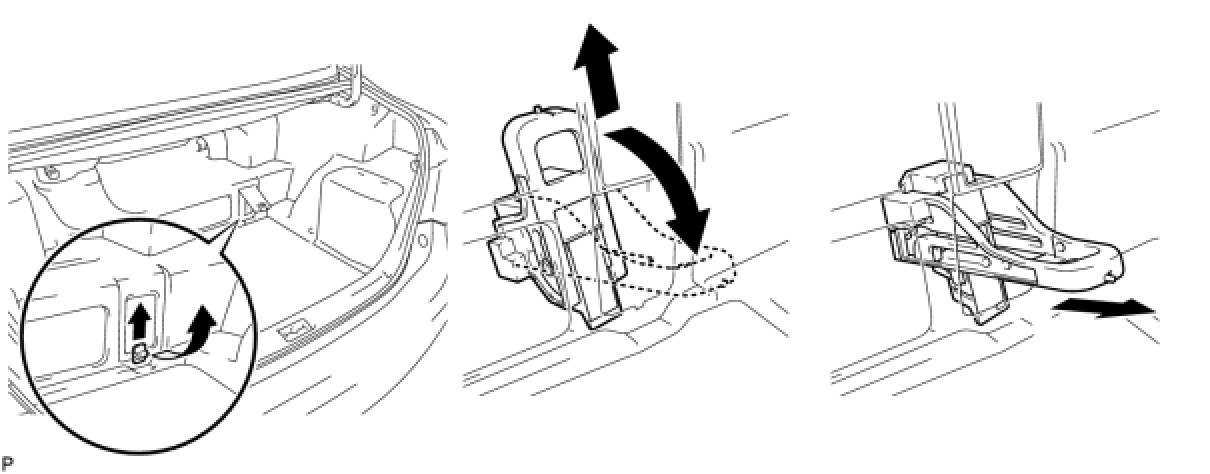 P