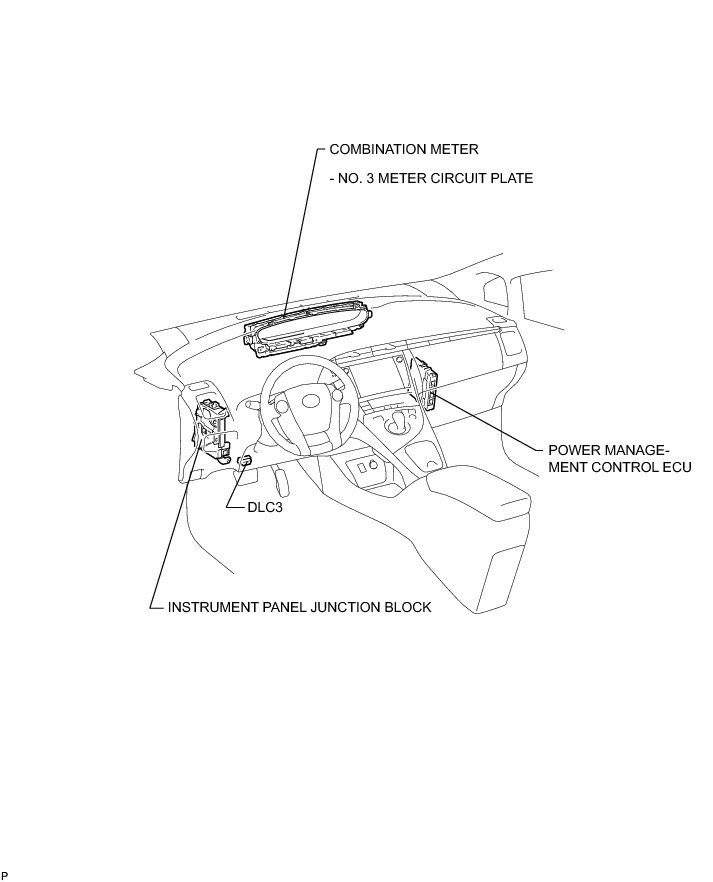 COMBINATION METER

- NO. 3 METER CIRCUIT PLATE

POWER MANAGEMENT CONTROL ECU

DLC3

INSTRUMENT PANEL JUNCTION BLOCK

P