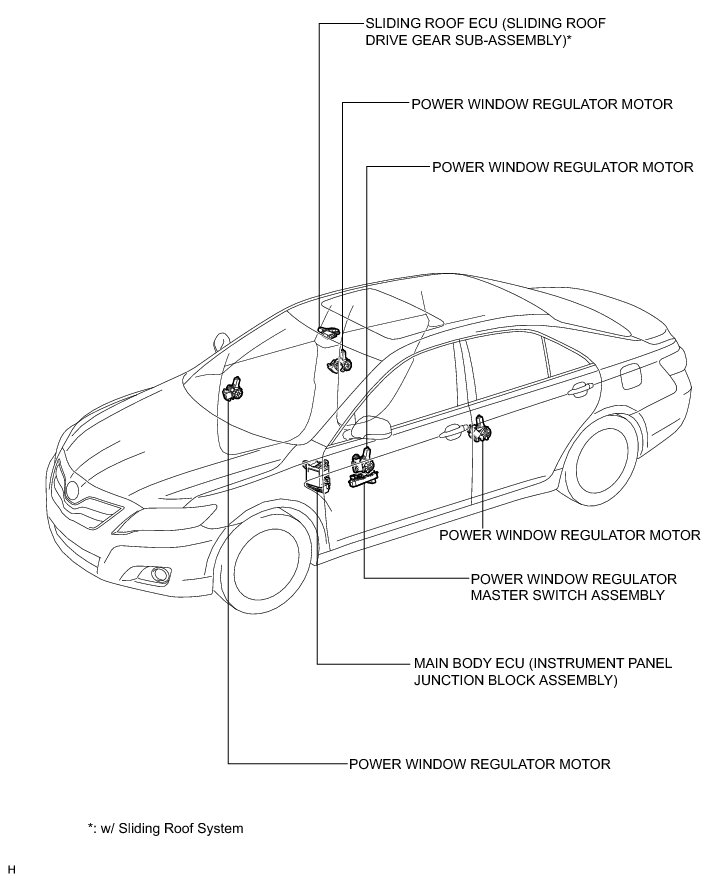 SLIDING ROOF ECU (SLIDING ROOF DRIVE GEAR SUB-ASSEMBLY)*

POWER WINDOW REGULATOR MOTOR

POWER WINDOW REGULATOR MOTOR

POWER WINDOW REGULATOR MOTOR

POWER WINDOW REGULATOR MASTER SWITCH ASSEMBLY

MAIN BODY ECU (INSTRUMENT PANEL JUNCTION BLOCK ASSEMBLY)

POWER WINDOW REGULATOR MOTOR

*: w/ Sliding Roof System

H