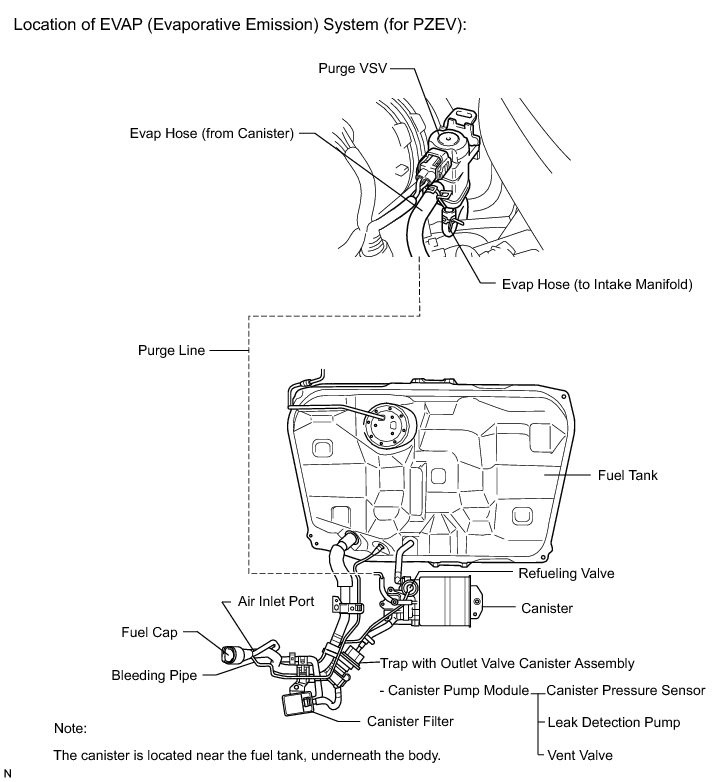 Location of EVAP (Evaporative Emission) System (for PZEV):

Purge VSV

Evap Hose (from Canister)

Evap Hose (to Intake Manifold)

Purge Line

Fuel Tank

Refueling Valve

Air Inlet Port

Canister

Fuel Cap

Trap with Outlet Valve Canister Assembly

Bleeding Pipe

- Canister Pump Module

Canister Pressure Sensor

Leak Detection Pump

Vent Valve

Canister Filter

Note:

The canister is located near the fuel tank, underneath the body.

N