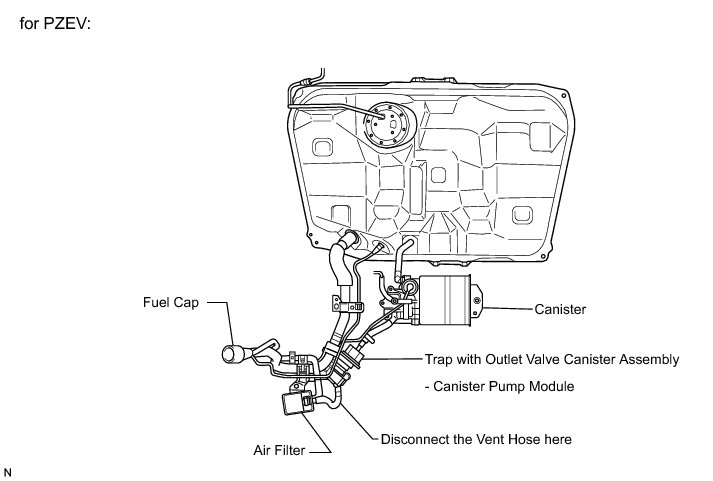 for PZEV:

Fuel Cap

Canister

Trap with Outlet Valve Canister Assembly

- Canister Pump Module

Disconnect the Vent Hose here

Air Filter

N