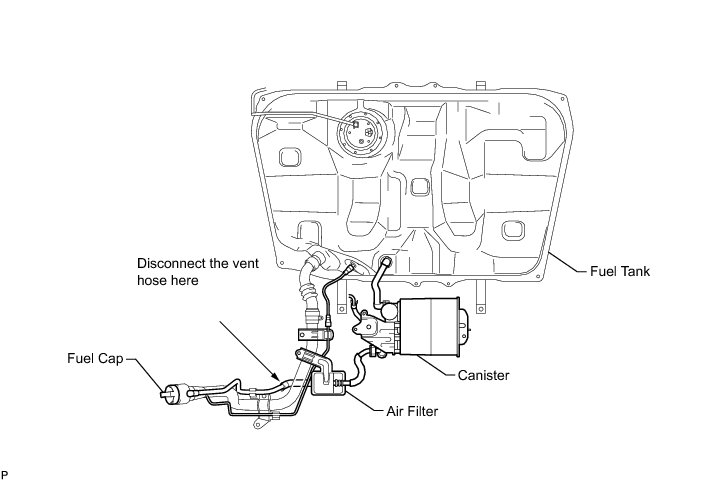 Disconnect the vent hose here

Fuel Tank

Fuel Cap

Canister

Air Filter

P