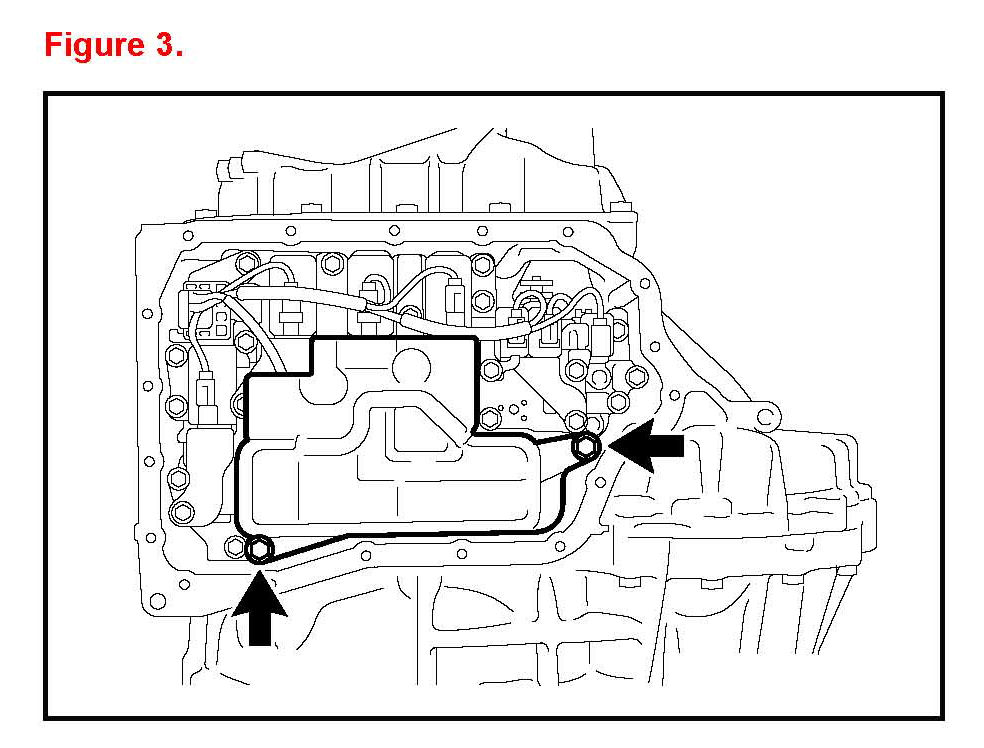 Figure 3.