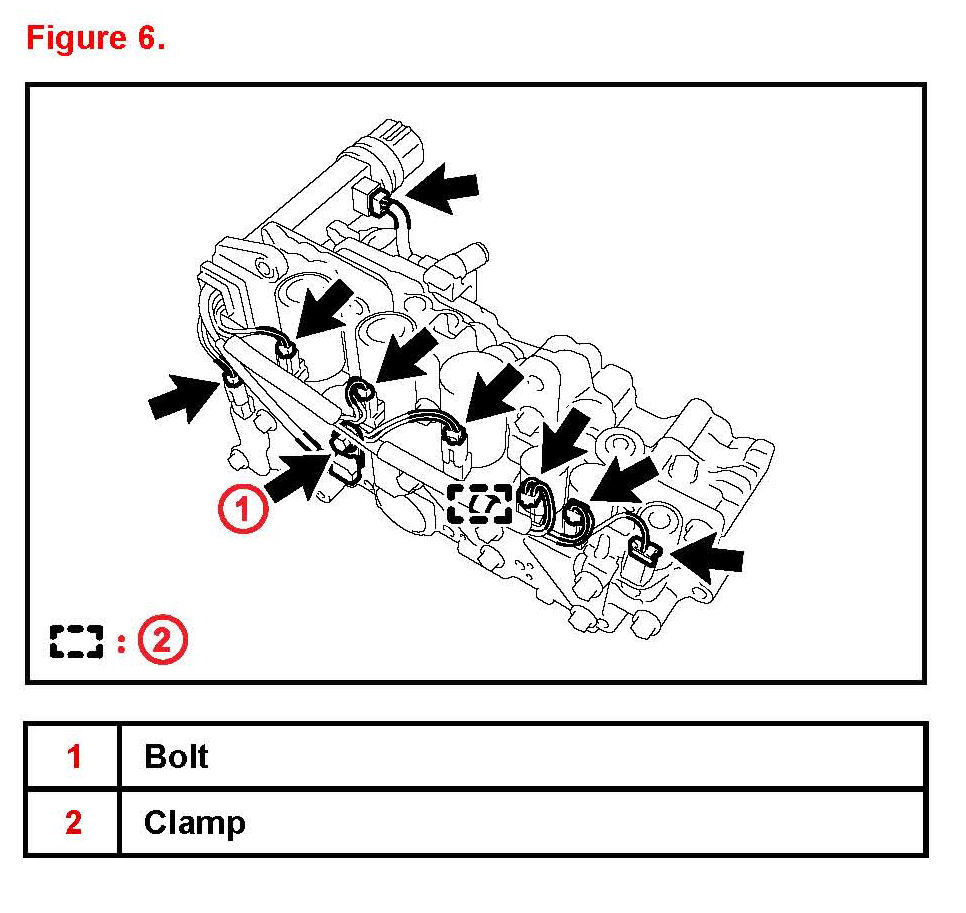 Figure 6.

1

: 2

| 1 | Bolt |
|---|---|
| 2 | Clamp |