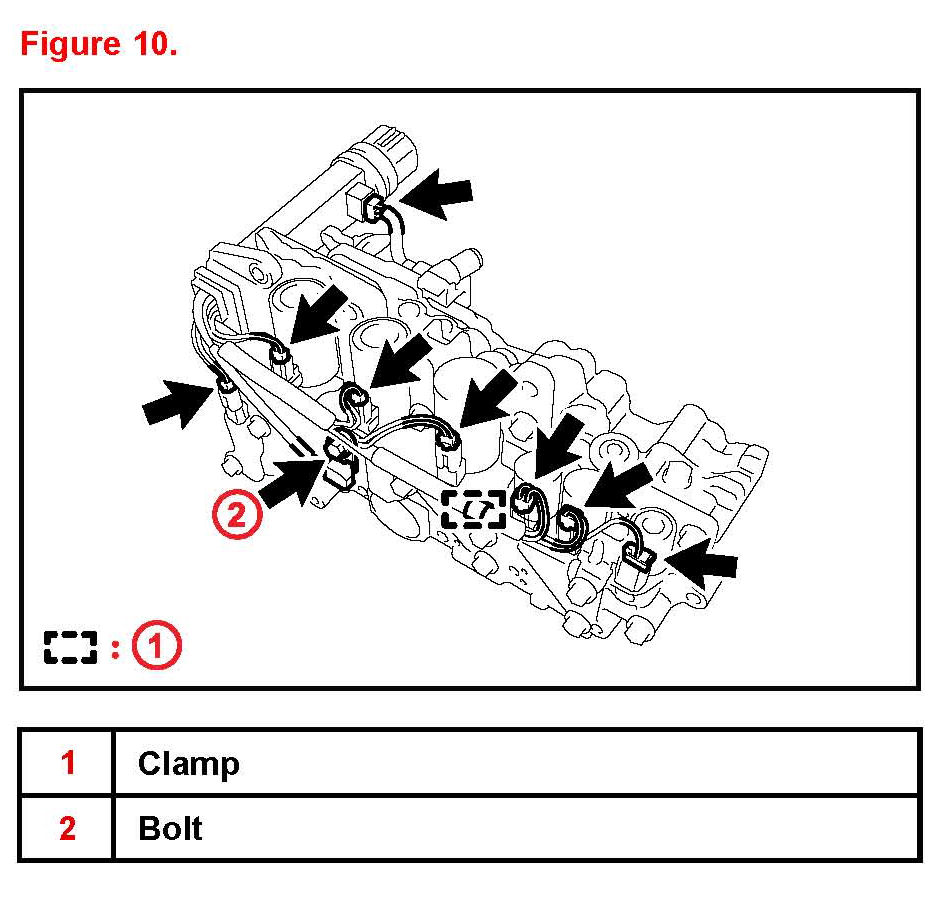 Figure 10.

2

: 1

| 1 | Clamp |
|---|---|
| 2 | Bolt |