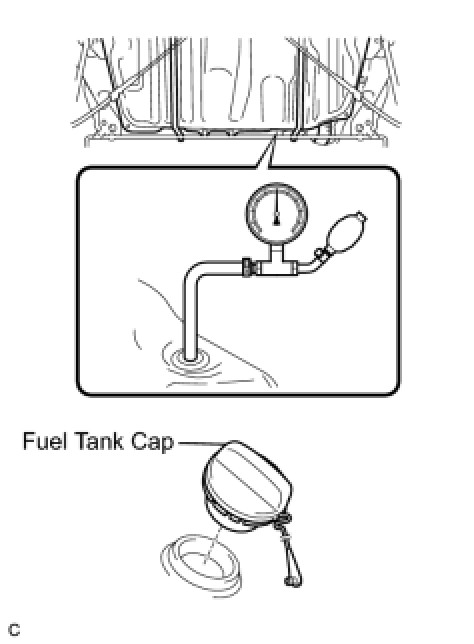 Fuel Tank Cap

C