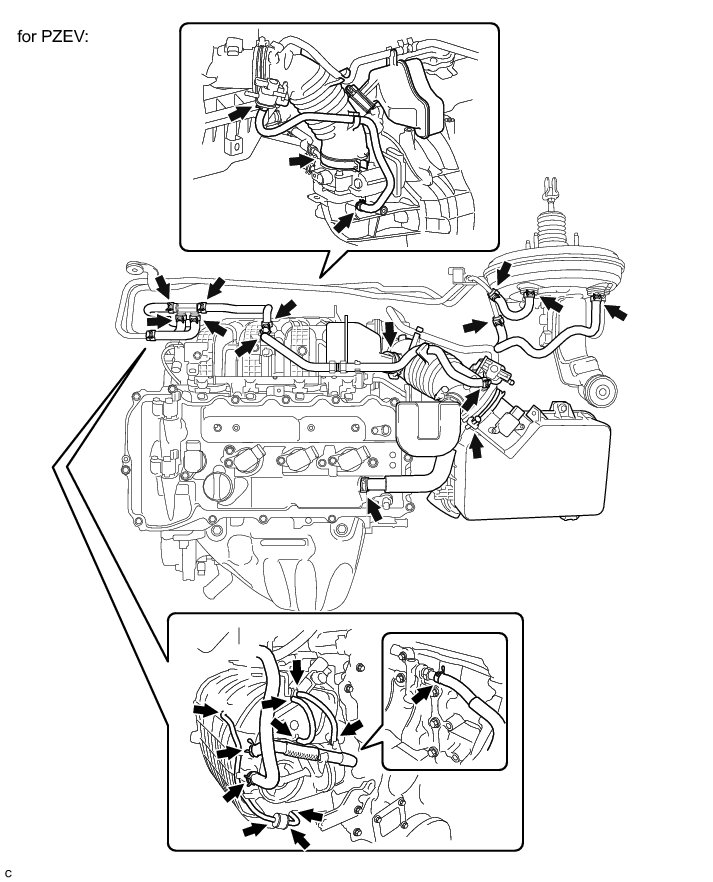 for PZEV:

C