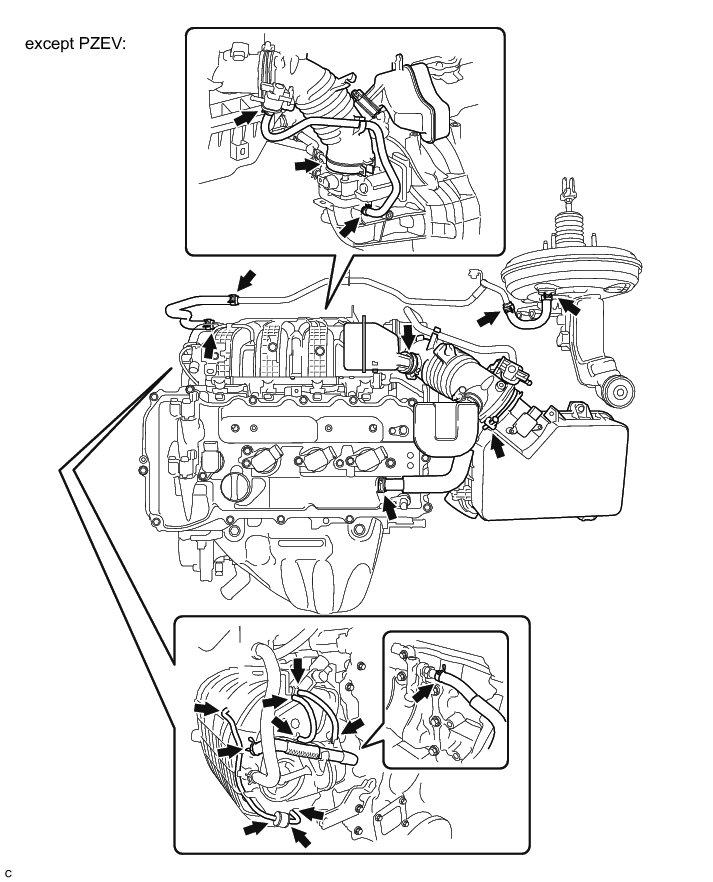 except PZEV:

C