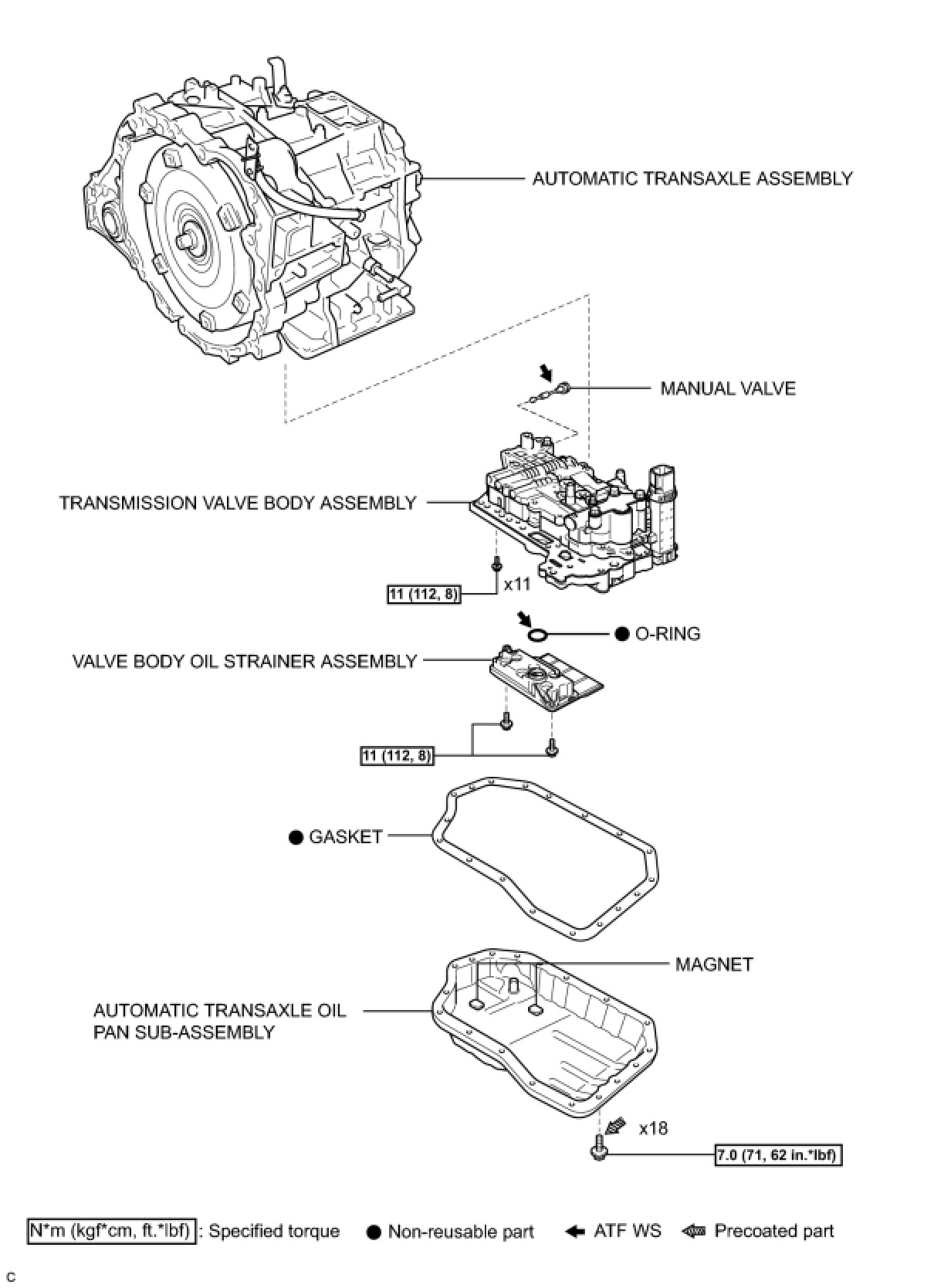 AUTOMATIC TRANSAXLE ASSEMBLY

MANUAL VALVE

TRANSMISSION VALVE BODY ASSEMBLY

11 (112, 8)

x11

● O-RING

VALVE BODY OIL STRAINER ASSEMBLY

11 (112, 8)

● GASKET

MAGNET

AUTOMATIC TRANSAXLE OIL PAN SUB-ASSEMBLY

x18

7.0 (71, 62 in.*lbf)

N*m (kgf*cm, ft.*lbf) : Specified torque ● Non-reusable part ATF WS Precoated part

C