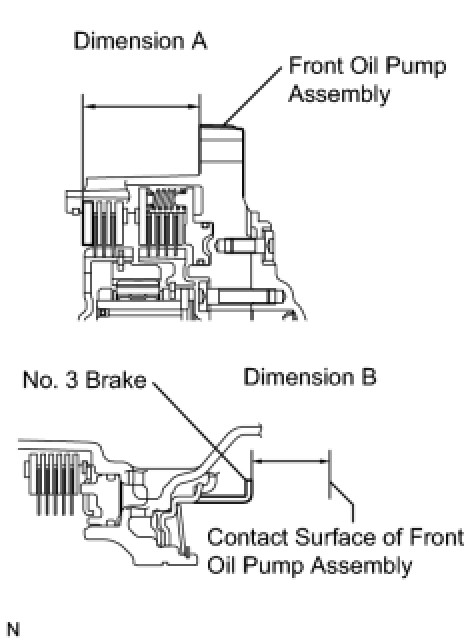 Dimension A

Front Oil Pump Assembly

No. 3 Brake

Dimension B

Contact Surface of Front Oil Pump Assembly

N