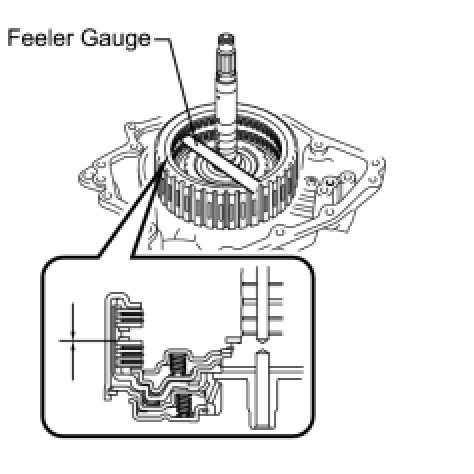 Feeler Gauge