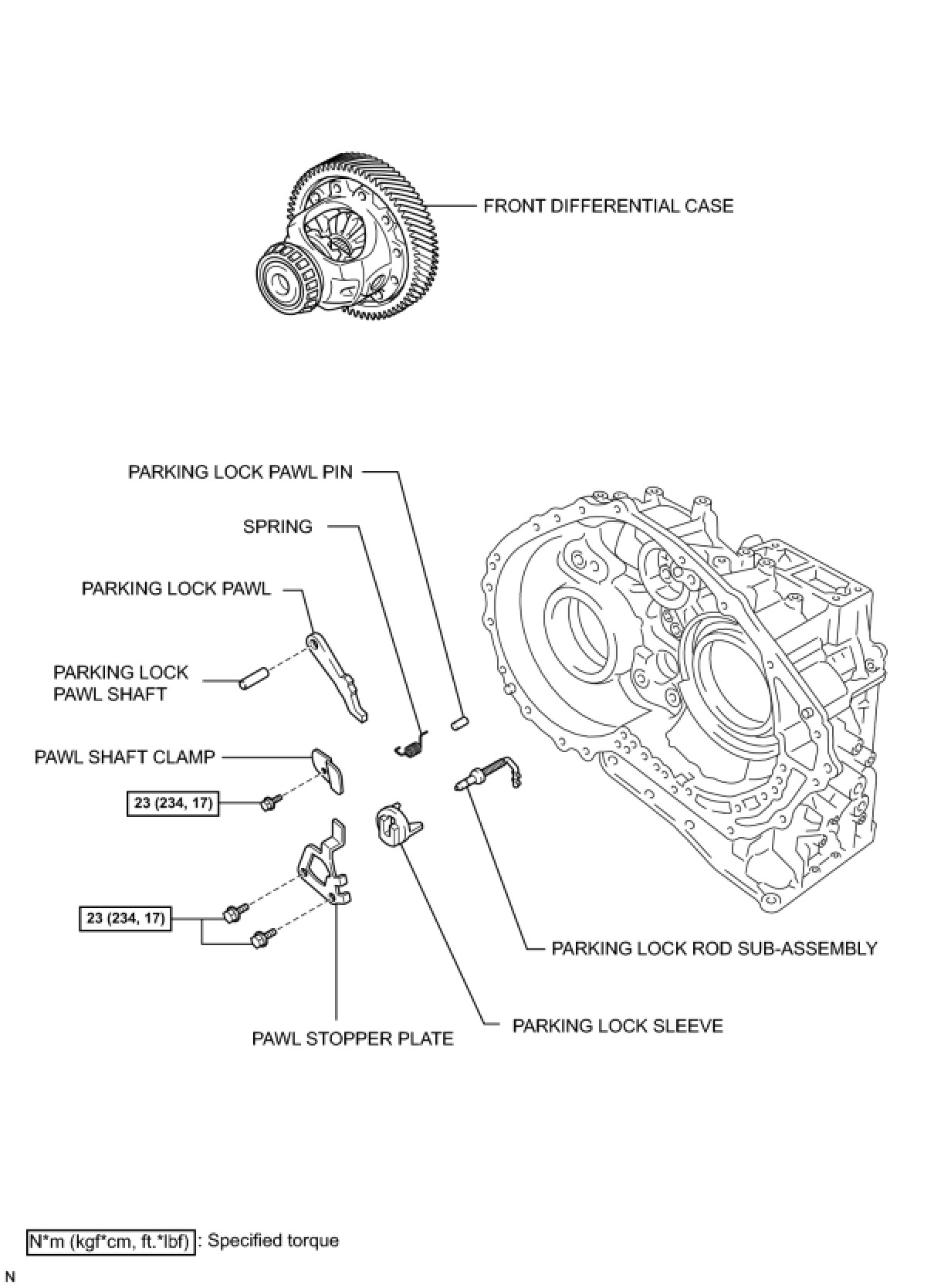 FRONT DIFFERENTIAL CASE

PARKING LOCK PAWL PIN

SPRING

PARKING LOCK PAWL

PARKING LOCK PAWL SHAFT

PAWL SHAFT CLAMP

23 (234, 17)

23 (234, 17)

PARKING LOCK ROD SUB-ASSEMBLY

PARKING LOCK SLEEVE

PAWL STOPPER PLATE

N*m (kgf*cm, ft.*lbf) : Specified torque

N