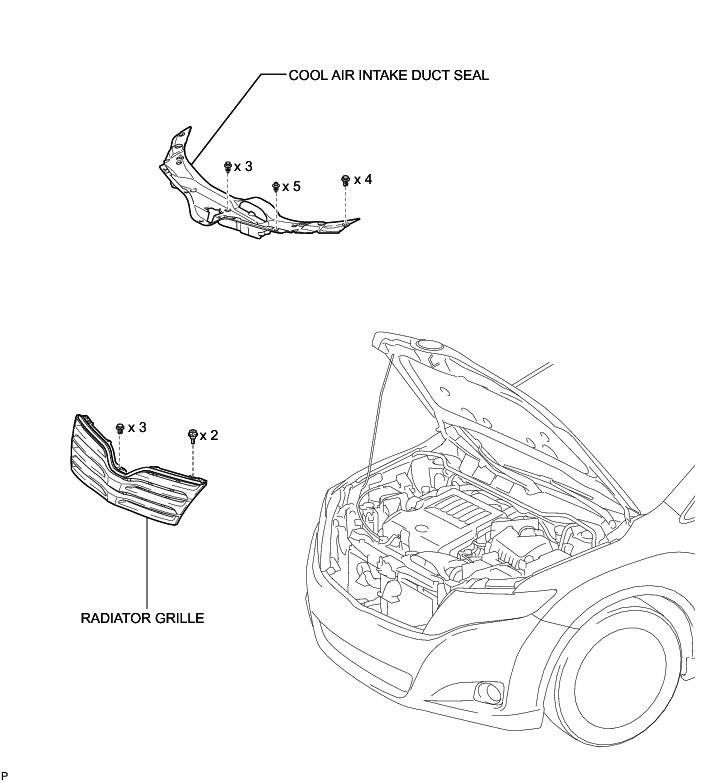 COOL AIR INTAKE DUCT SEAL

x 3

x 5

x 4

x 3

x 2

RADIATOR GRILLE

P