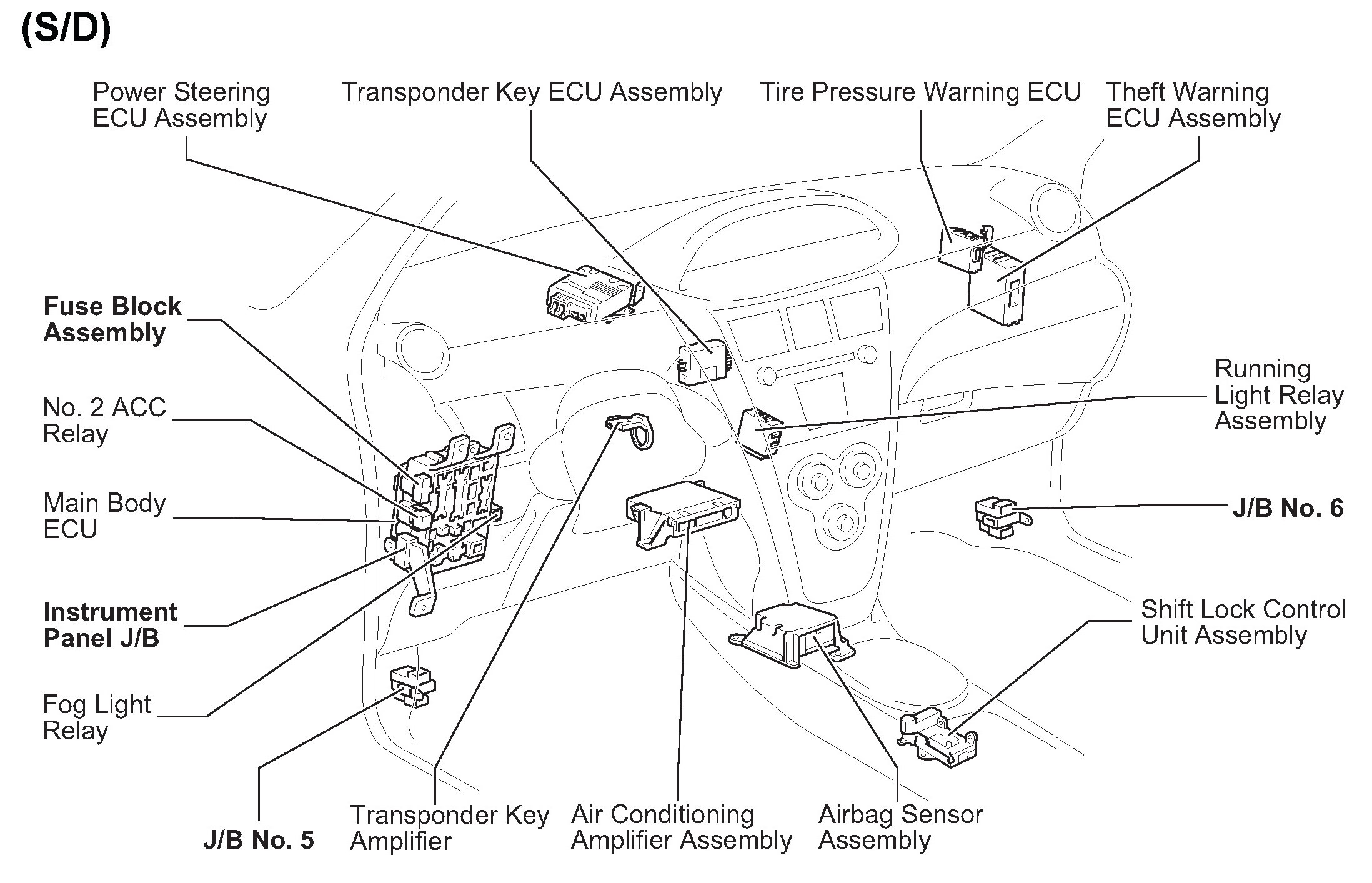 (S/D)

Power Steering ECU Assembly

Transponder Key ECU Assembly

Tire Pressure Warning ECU

Theft Warning ECU Assembly

Fuse Block Assembly

No. 2 ACC Relay

Main Body ECU

Instrument Panel J/B

Fog Light Relay

Running Light Relay Assembly

J/B No. 6

Shift Lock Control Unit Assembly

J/B No. 5

Transponder Key Amplifier

Air Conditioning Amplifier Assembly

Airbag Sensor Assembly