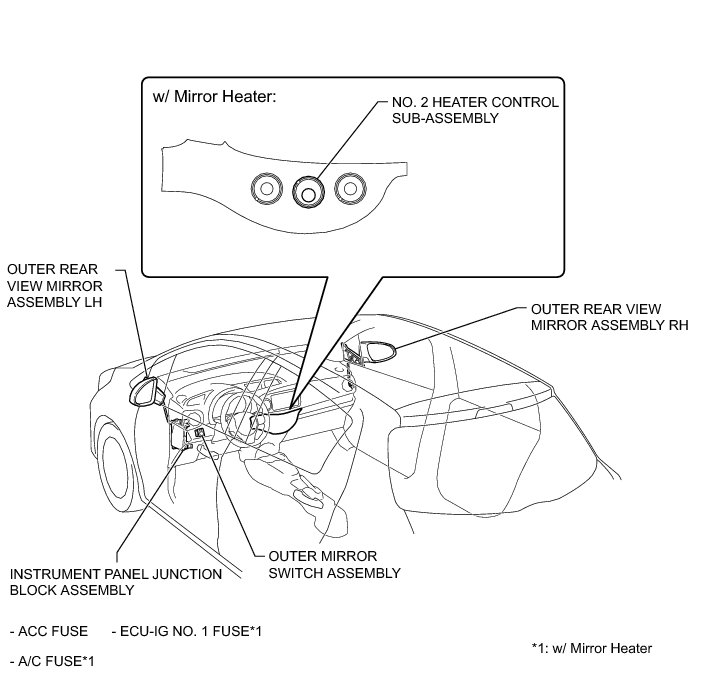 w/ Mirror Heater:

NO. 2 HEATER CONTROL SUB-ASSEMBLY

OUTER REAR VIEW MIRROR ASSEMBLY LH

OUTER REAR VIEW MIRROR ASSEMBLY RH

OUTER MIRROR SWITCH ASSEMBLY

INSTRUMENT PANEL JUNCTION BLOCK ASSEMBLY

- ACC FUSE - ECU-IG NO. 1 FUSE*1

- A/C FUSE*1

*1: w/ Mirror Heater