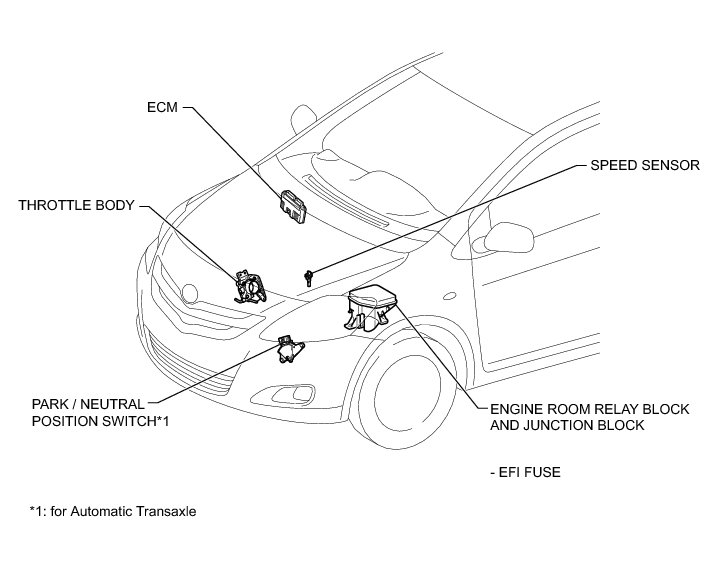 ECM

SPEED SENSOR

THROTTLE BODY

PARK / NEUTRAL POSITION SWITCH*1

ENGINE ROOM RELAY BLOCK AND JUNCTION BLOCK

- EFI FUSE

*1: for Automatic Transaxle