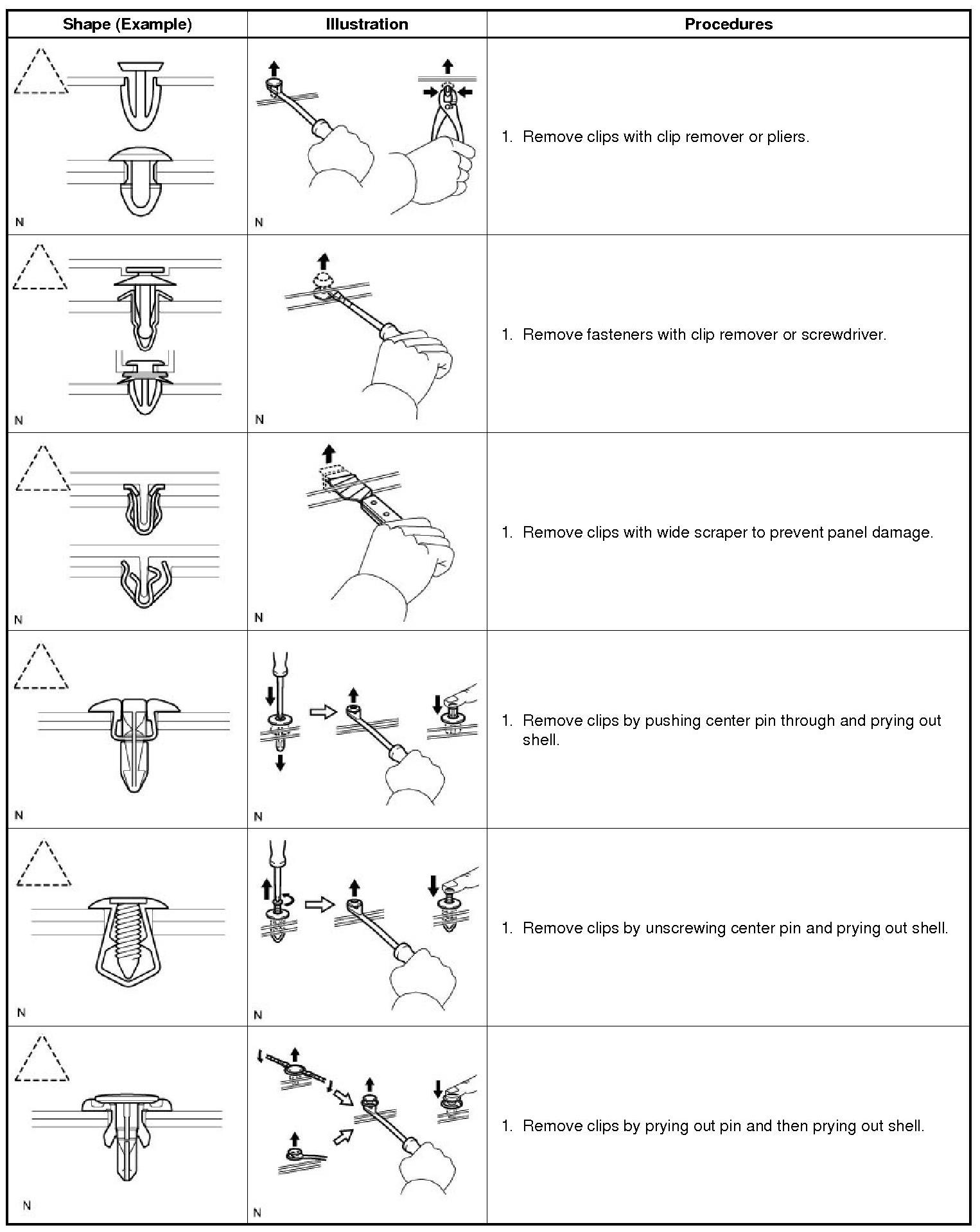 | Shape (Example) | Illustration | Procedures |
|---|---|---|
| N | N | 1. Remove clips with clip remover or pliers. |
| N | N | 1. Remove fasteners with clip remover or screwdriver. |
| N | N | 1. Remove clips with wide scraper to prevent panel damage. |
| N | N | 1. Remove clips by pushing center pin through and prying out shell. |
| N | N | 1. Remove clips by unscrewing center pin and prying out shell. |
| N | N | 1. Remove clips by prying out pin and then prying out shell. |