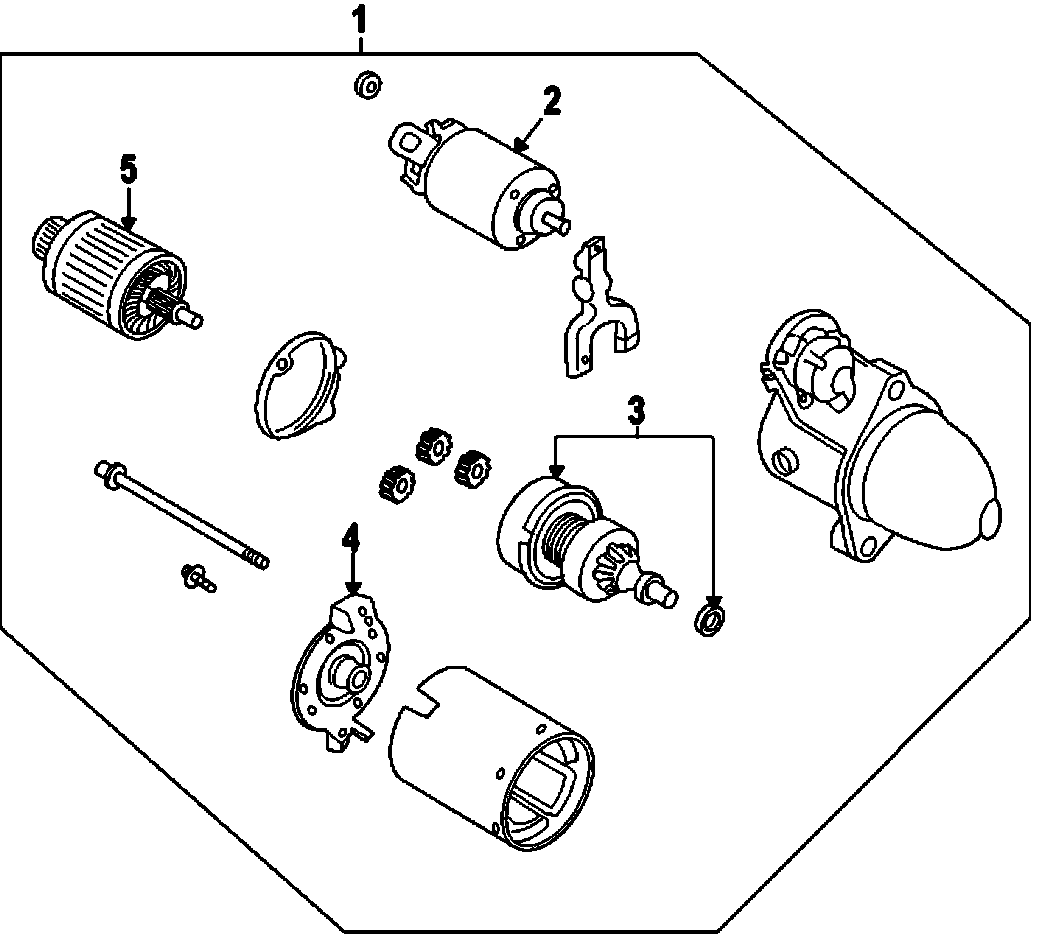 1
2
5
3
4