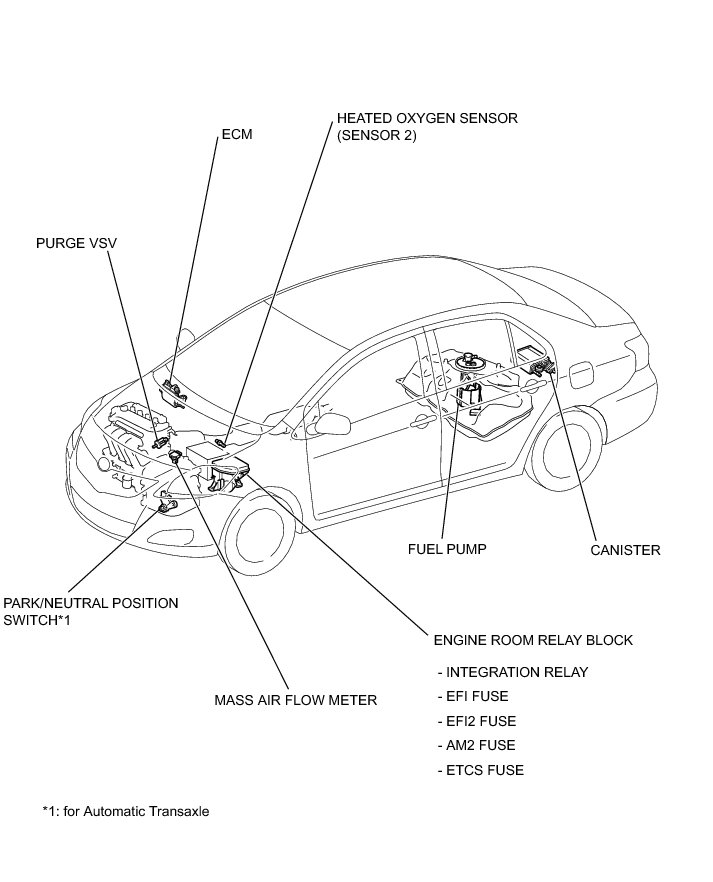 ECM

HEATED OXYGEN SENSOR
(SENSOR 2)

PURGE VSV

FUEL PUMP

CANISTER

PARK/NEUTRAL POSITION
SWITCH*1

ENGINE ROOM RELAY BLOCK

- INTEGRATION RELAY
- EFI FUSE
- EFI2 FUSE
- AM2 FUSE
- ETCS FUSE

MASS AIR FLOW METER

*1: for Automatic Transaxle