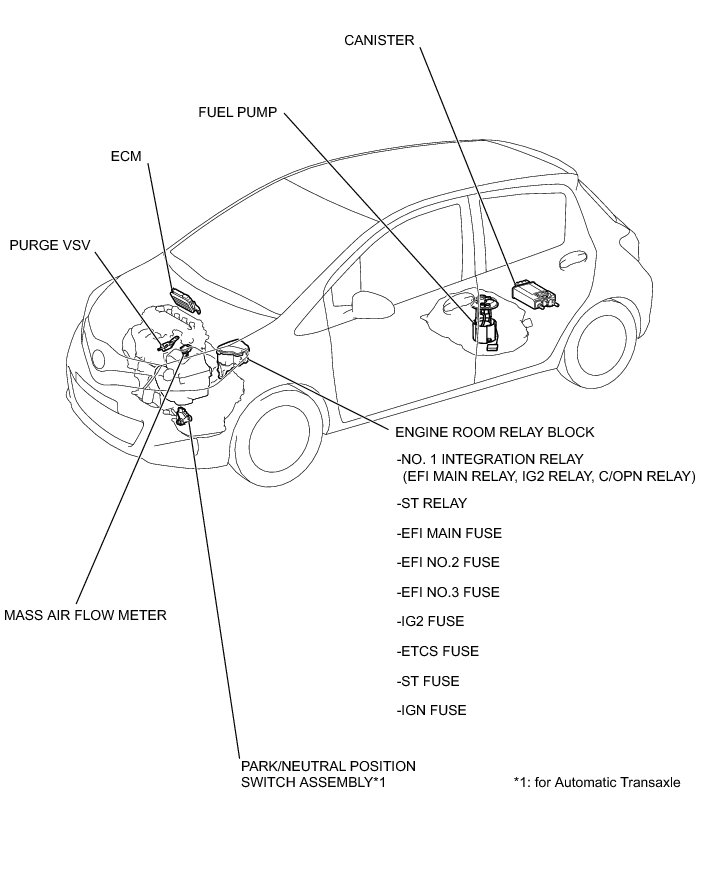 CANISTER

FUEL PUMP

ECM

PURGE VSV

ENGINE ROOM RELAY BLOCK

-NO. 1 INTEGRATION RELAY
(EFI MAIN RELAY, IG2 RELAY, C/OPN RELAY)

-ST RELAY

-EFI MAIN FUSE

-EFI NO.2 FUSE

-EFI NO.3 FUSE

-IG2 FUSE

-ETCS FUSE

-ST FUSE

-IGN FUSE

MASS AIR FLOW METER

PARK/NEUTRAL POSITION SWITCH ASSEMBLY*1

*1: for Automatic Transaxle