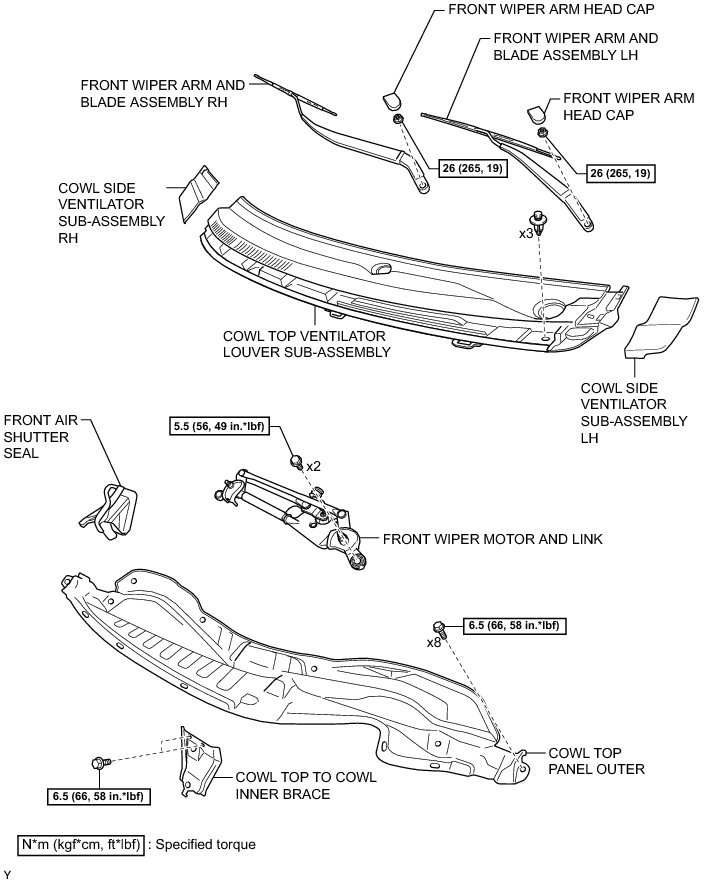 FRONT WIPER ARM HEAD CAP

FRONT WIPER ARM AND BLADE ASSEMBLY LH

FRONT WIPER ARM AND BLADE ASSEMBLY RH

FRONT WIPER ARM HEAD CAP

26 (265, 19)

26 (265, 19)

COWL SIDE VENTILATOR SUB-ASSEMBLY RH

x3

COWL TOP VENTILATOR LOUVER SUB-ASSEMBLY

COWL SIDE VENTILATOR SUB-ASSEMBLY LH

FRONT AIR SHUTTER SEAL

5.5 (56, 49 in.*lbf)

x2

FRONT WIPER MOTOR AND LINK

6.5 (66, 58 in.*lbf)

x8

COWL TOP PANEL OUTER

COWL TOP TO COWL INNER BRACE

6.5 (66, 58 in.*lbf)

N*m (kgf*cm, ft*lbf) : Specified torque

Y